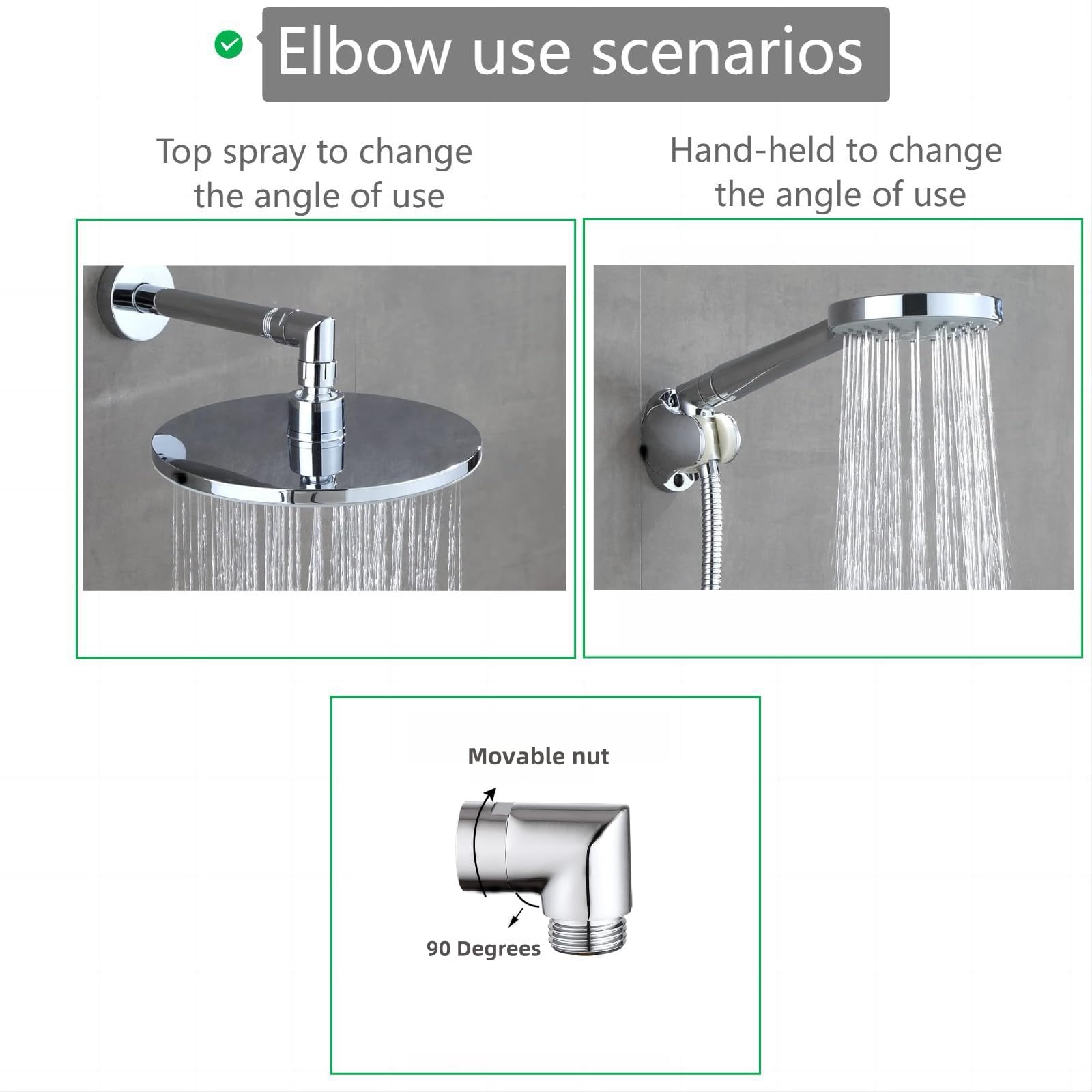 Elbow use scenarios

Top spray to change the angle of use

Hand-held to change the angle of use

Movable nut

90 Degrees