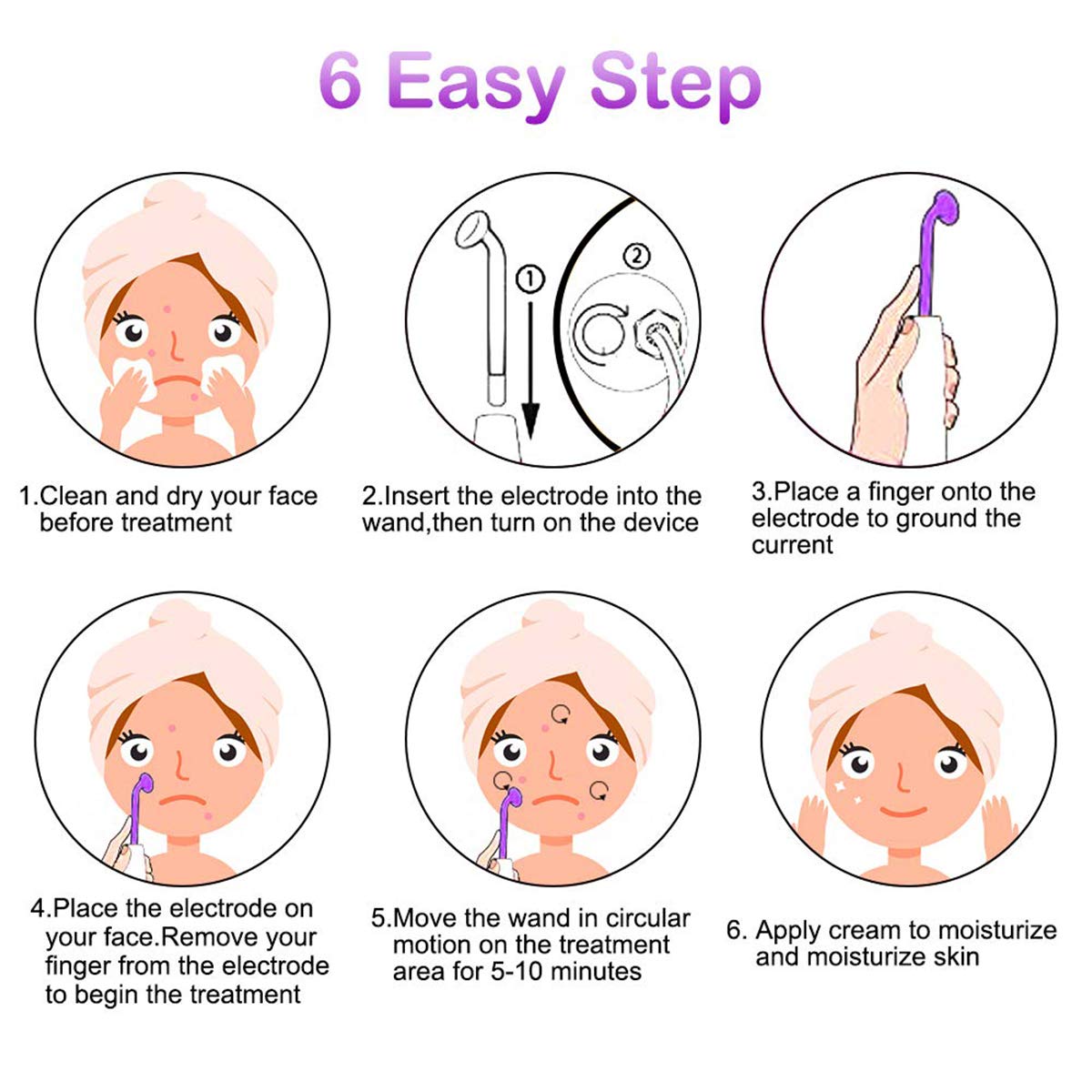 6 Easy Step

①

②

1.Clean and dry your face before treatment

2.Insert the electrode into the wand,then turn on the device

3.Place a finger onto the electrode to ground the current

4.Place the electrode on your face.Remove your finger from the electrode to begin the treatment

5.Move the wand in circular motion on the treatment area for 5-10 minutes

6. Apply cream to moisturize and moisturize skin