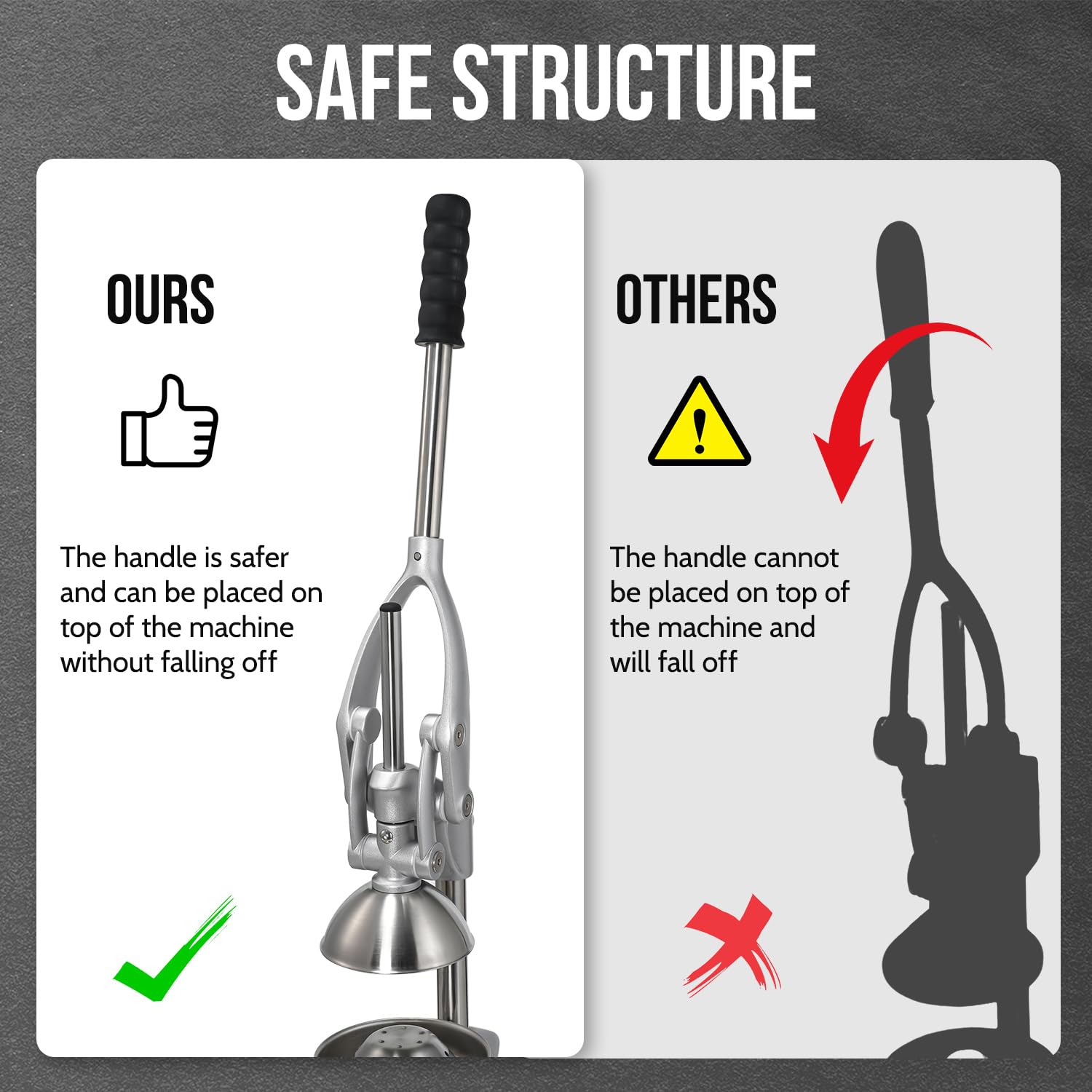 SAFE STRUCTURE

OURS

The handle is safer and can be placed on top of the machine without falling off

OTHERS

The handle cannot be placed on top of the machine and will fall off