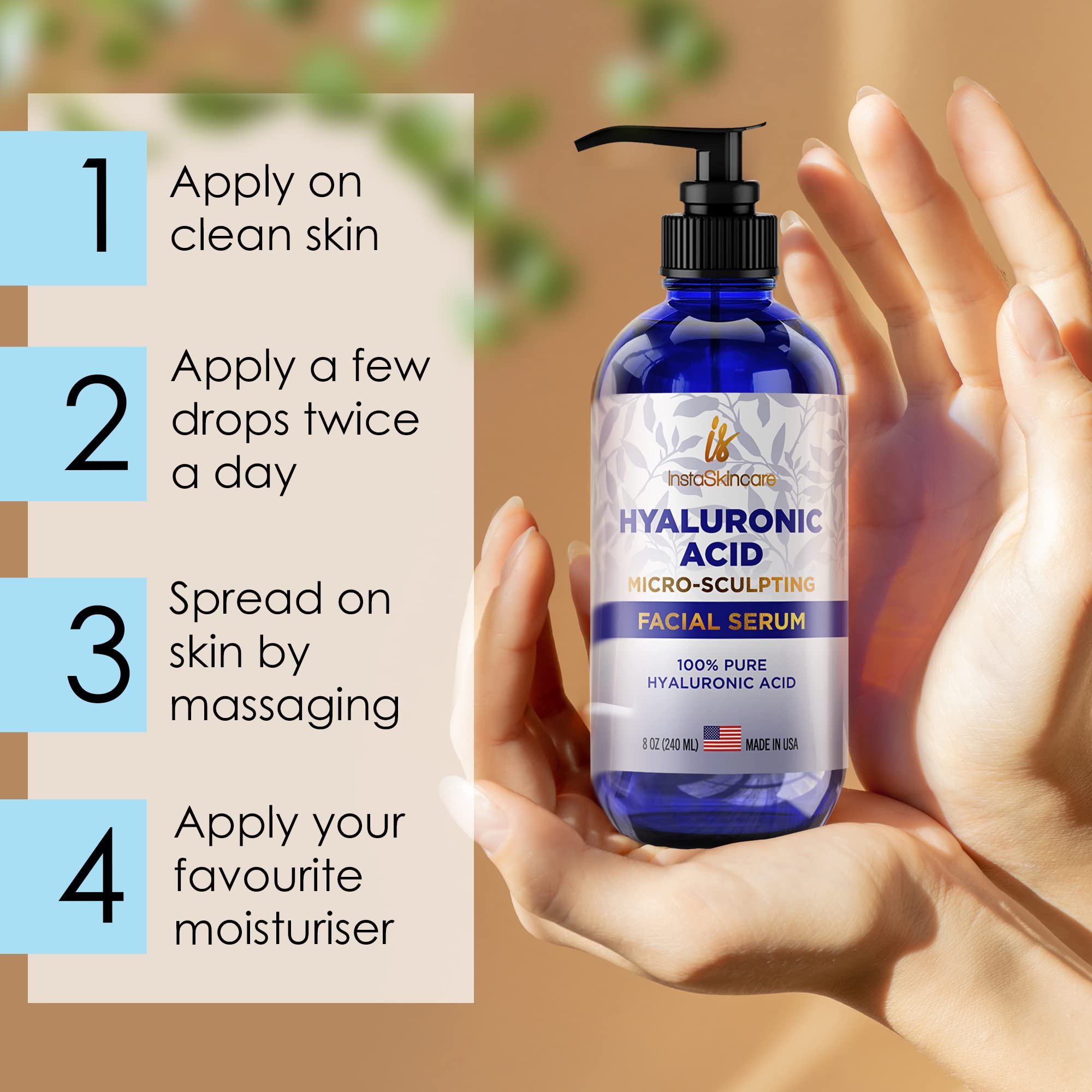 1 Apply on clean skin

2 Apply a few drops twice a day

3 Spread on skin by massaging

4 Apply your favourite moisturiser

is
InstaSkincare

HYALURONIC ACID

MICRO-SCULPTING

FACIAL SERUM

100% PURE HYALURONIC ACID

8 OZ (240 ML) MADE IN USA