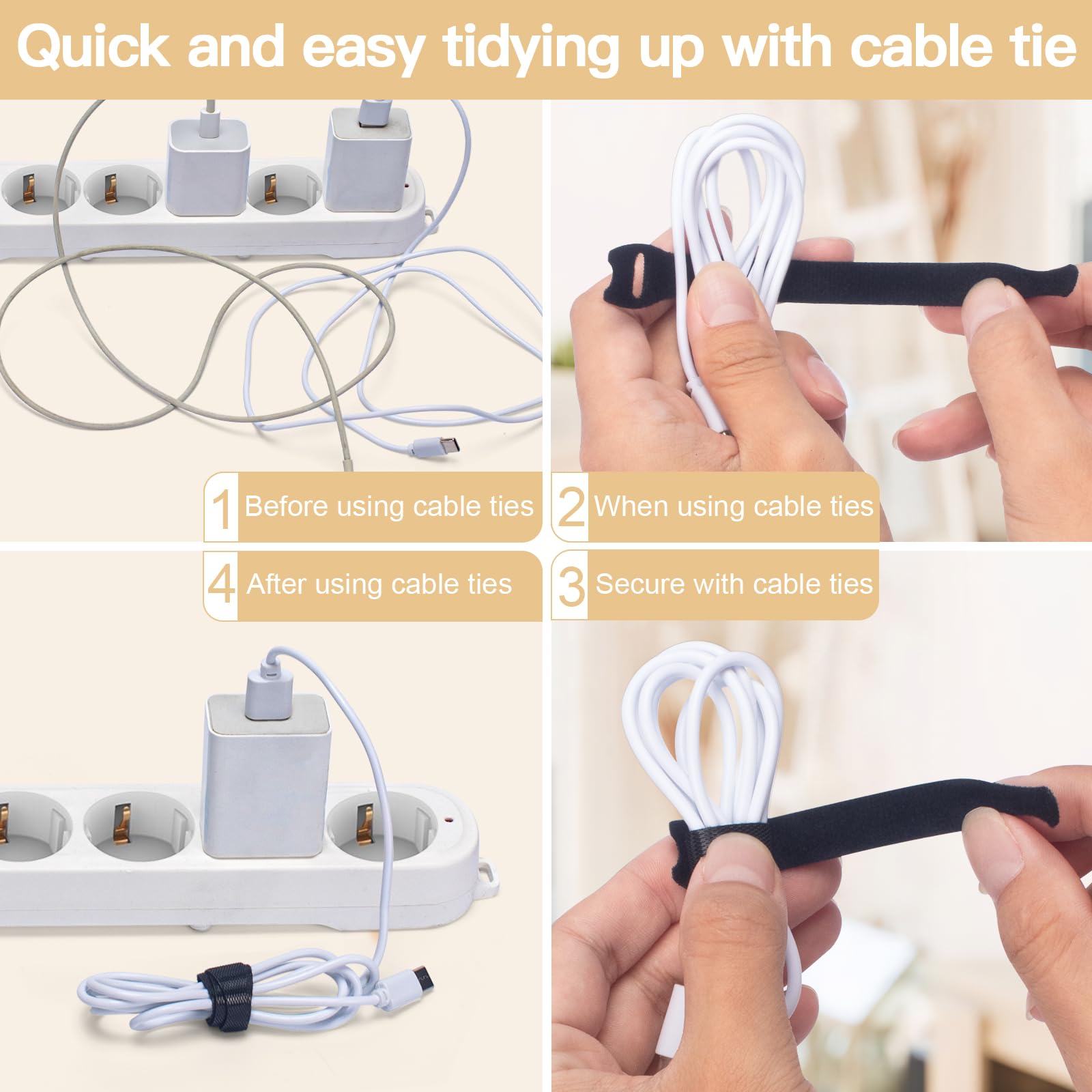 Quick and easy tidying up with cable tie

1 Before using cable ties

2 When using cable ties

4 After using cable ties

3 Secure with cable ties