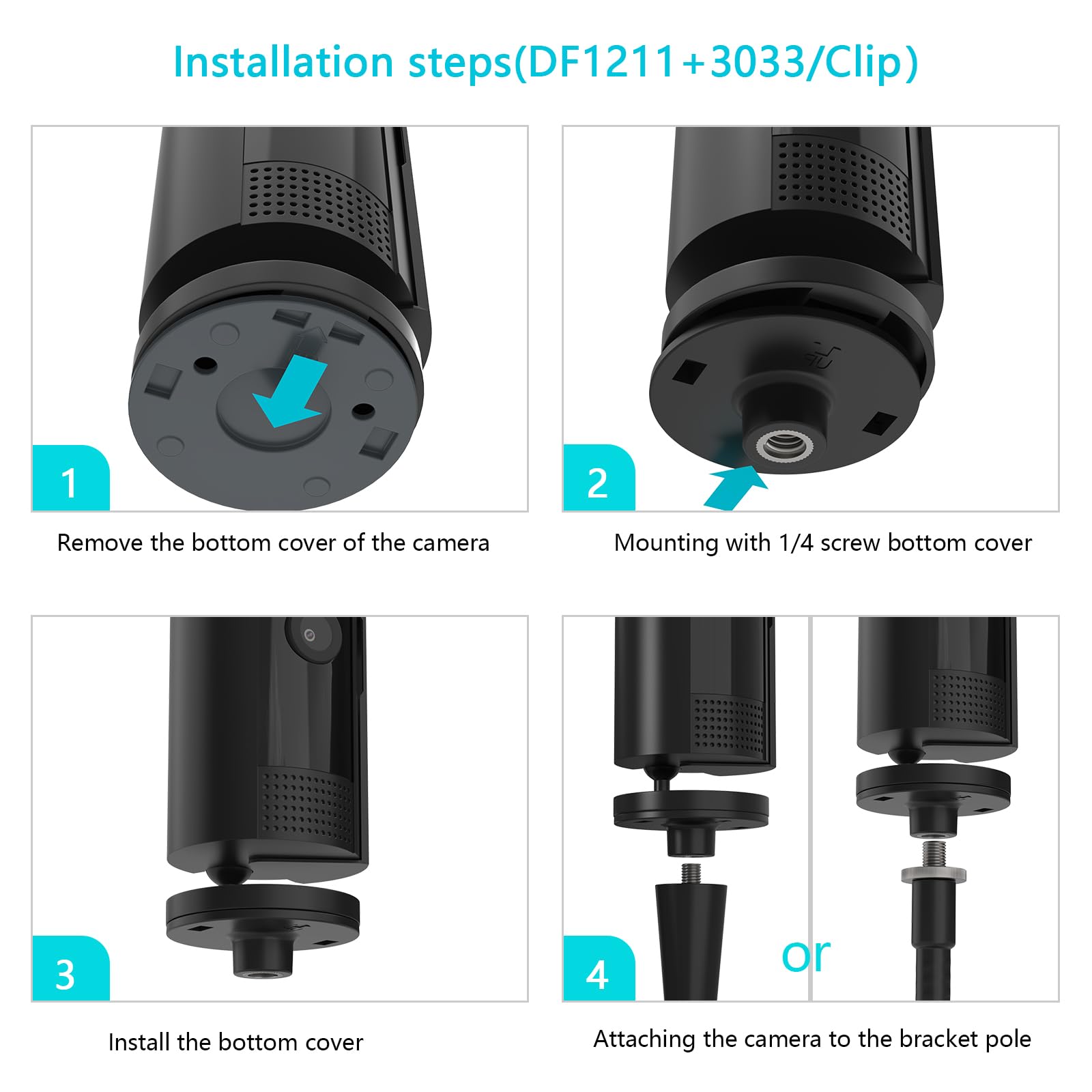 Installation steps(DF1211+3033/Clip)

1

Remove the bottom cover of the camera

2

Mounting with 1/4 screw bottom cover

3

Install the bottom cover

4

or

Attaching the camera to the bracket pole