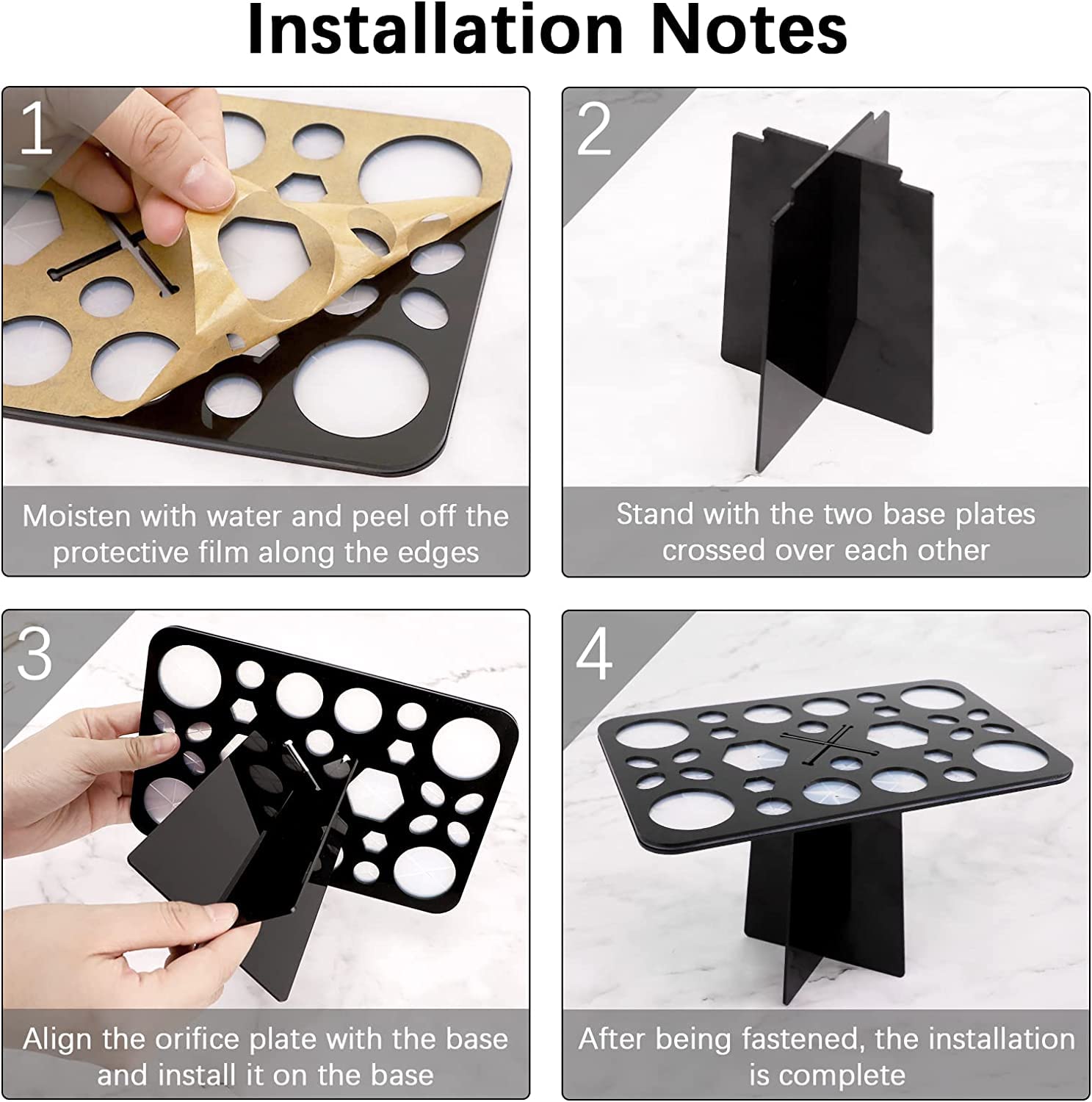 Installation Notes

1

Moisten with water and peel off the protective film along the edges

2

Stand with the two base plates crossed over each other

3

Align the orifice plate with the base and install it on the base

4

After being fastened, the installation is complete