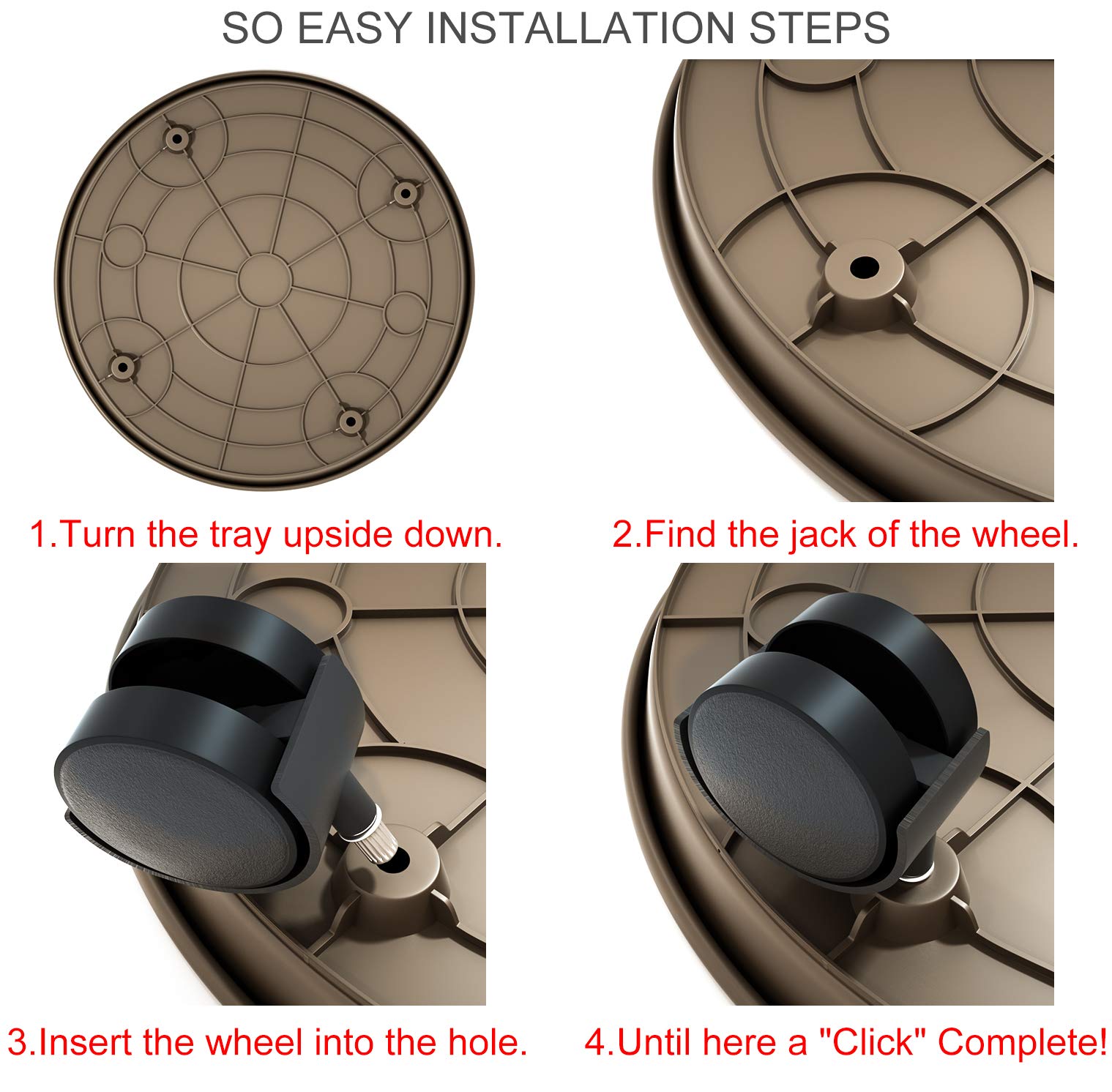 SO EASY INSTALLATION STEPS

1.Turn the tray upside down.

2.Find the jack of the wheel.

3.Insert the wheel into the hole.

4.Until here a "Click" Complete!