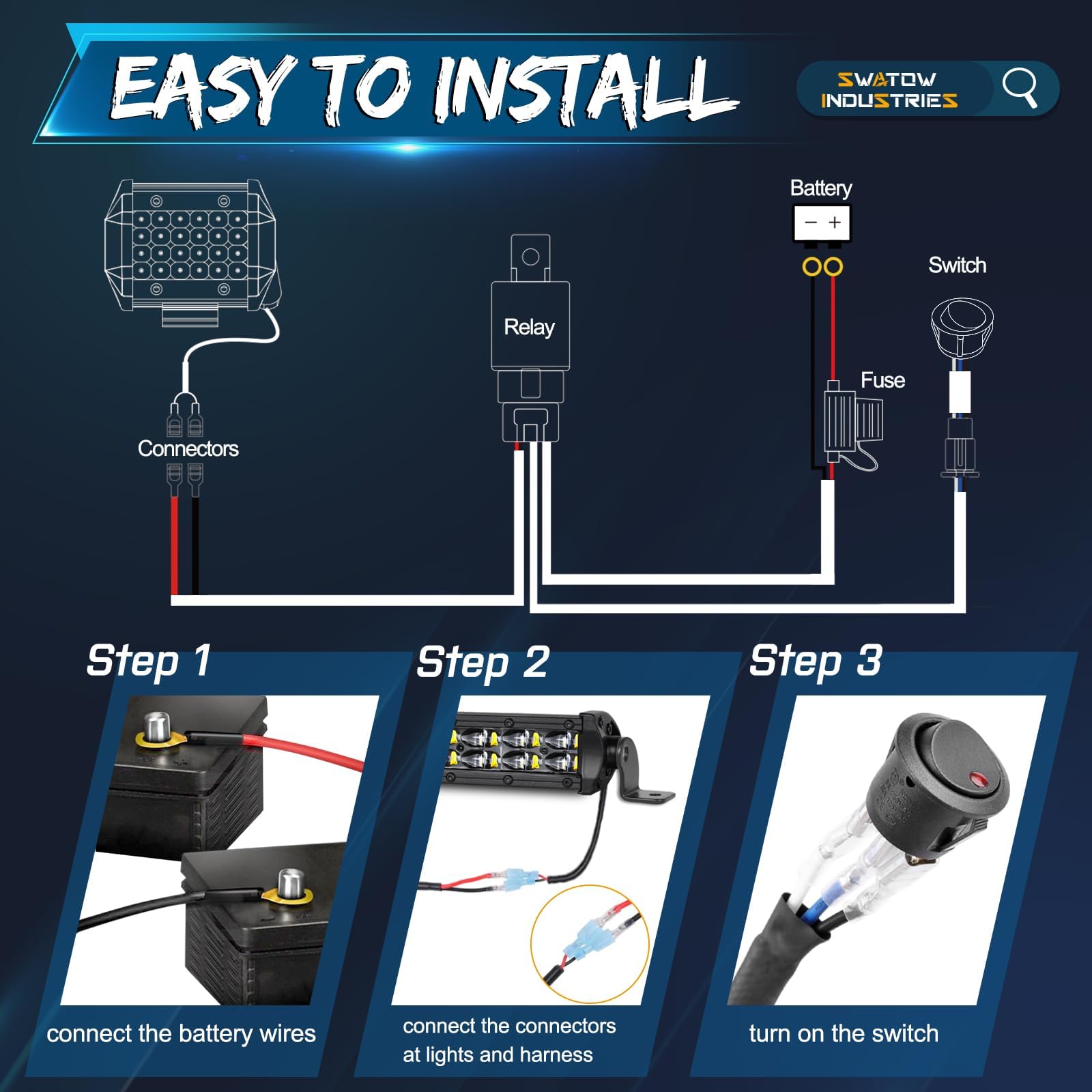 EASY TO INSTALL

SWATOW INDUSTRIES

Battery

− +

Switch

Relay

Fuse

Connectors

Step 1

connect the battery wires

Step 2

connect the connectors at lights and harness

Step 3

turn on the switch