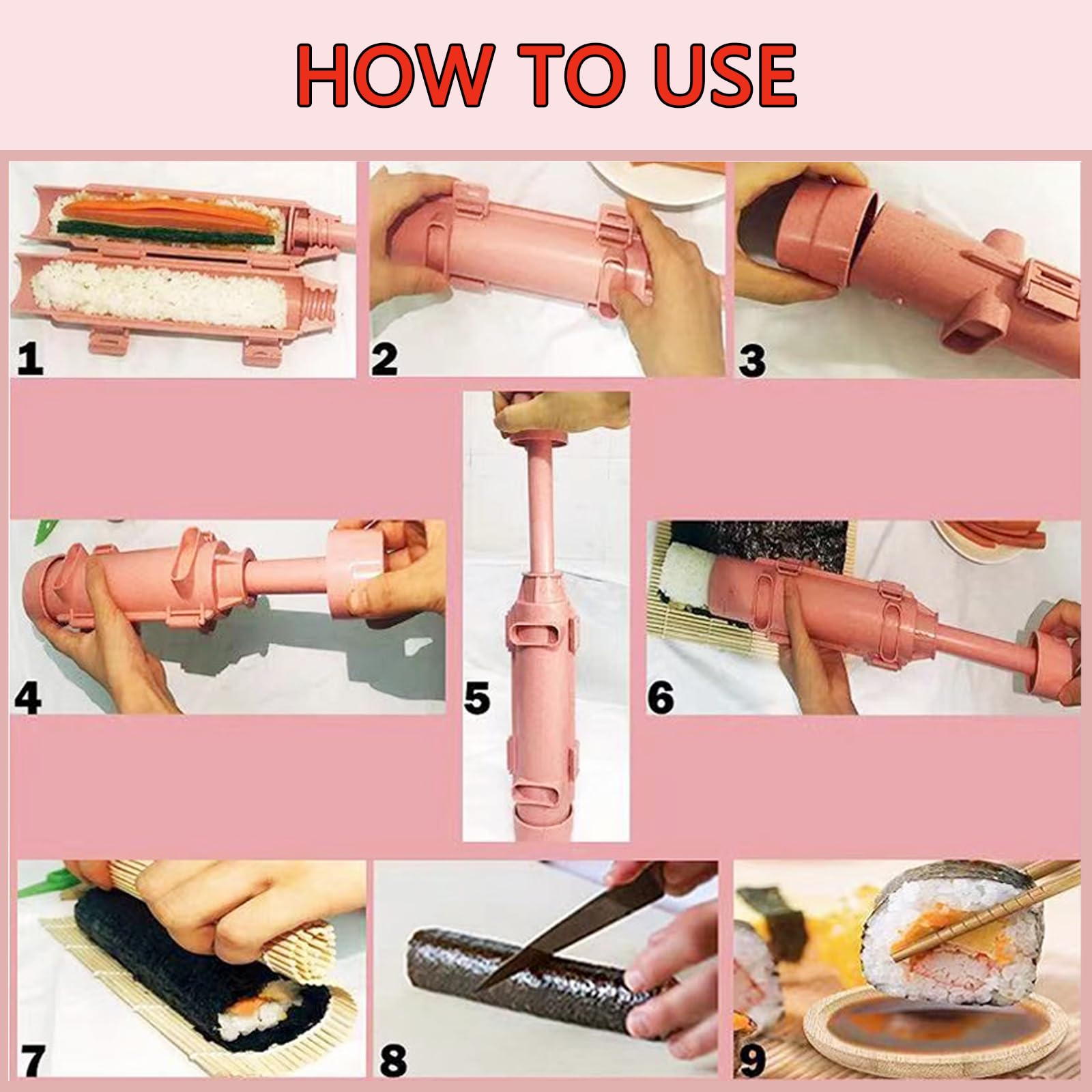 HOW TO USE

1

2

3

4

5

6

7

8

9