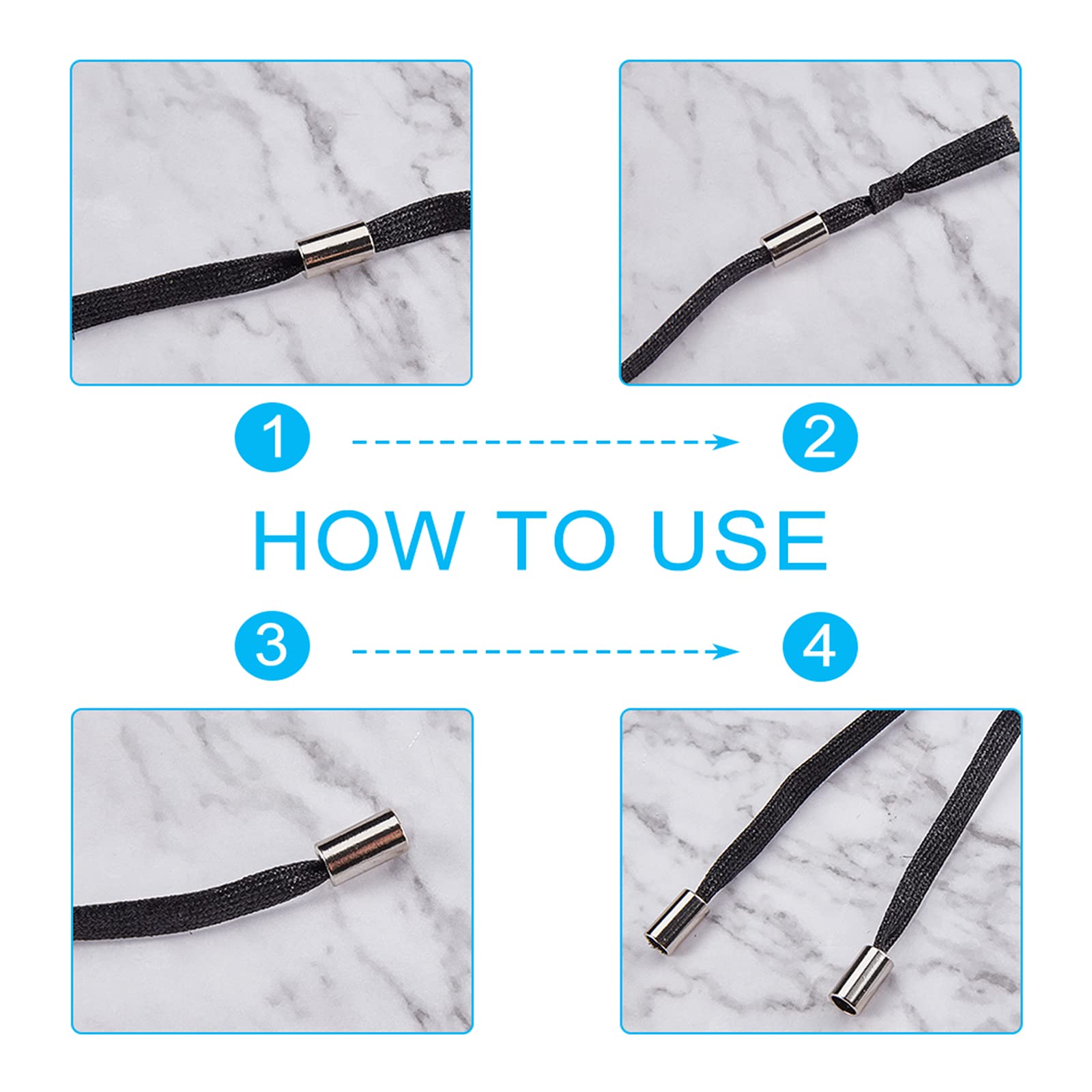 1

2

HOW TO USE

3

4