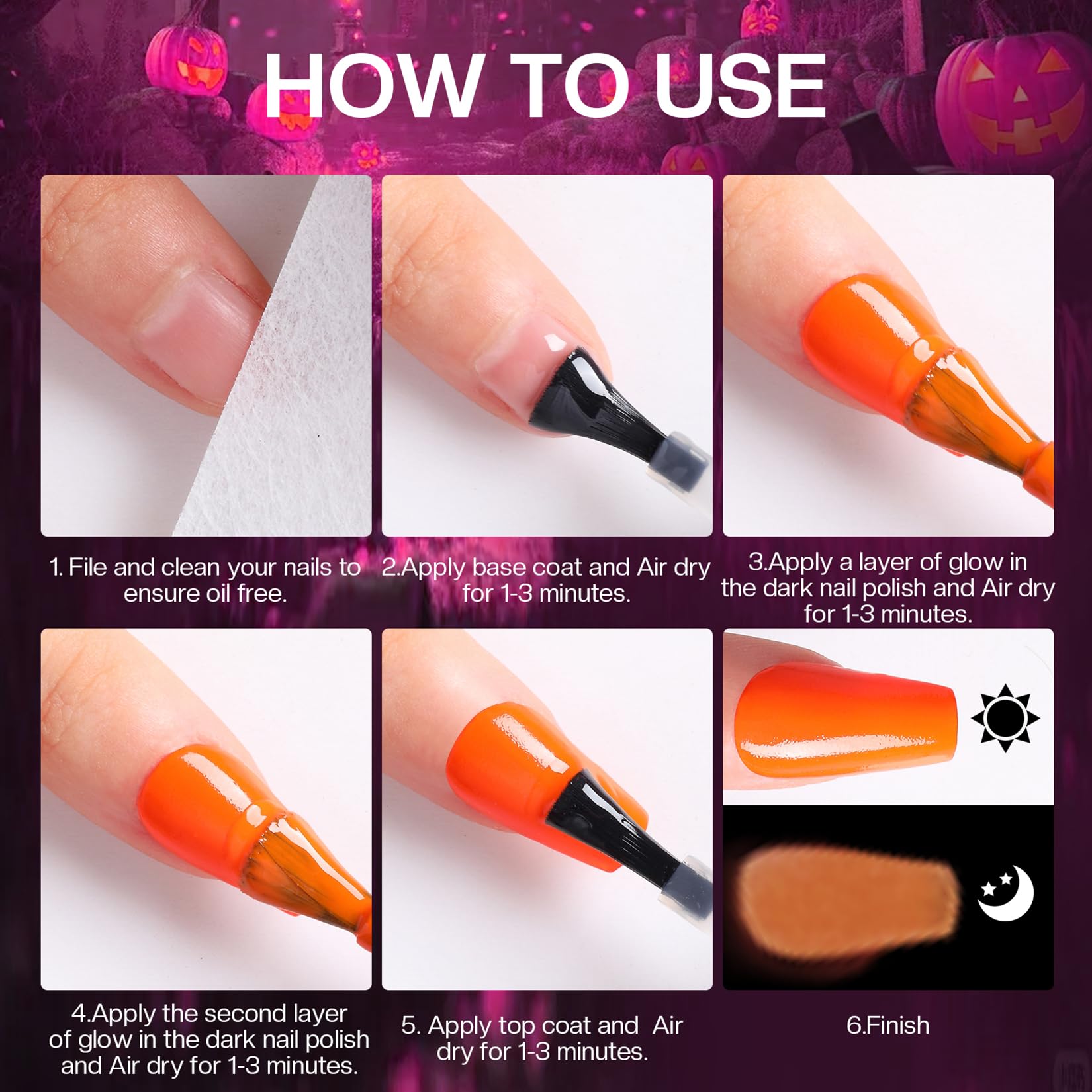 HOW TO USE

1. File and clean your nails to ensure oil free.

2.Apply base coat and Air dry for 1-3 minutes.

3.Apply a layer of glow in the dark nail polish and Air dry for 1-3 minutes.

4.Apply the second layer of glow in the dark nail polish and Air dry for 1-3 minutes.

5. Apply top coat and Air dry for 1-3 minutes.

6.Finish