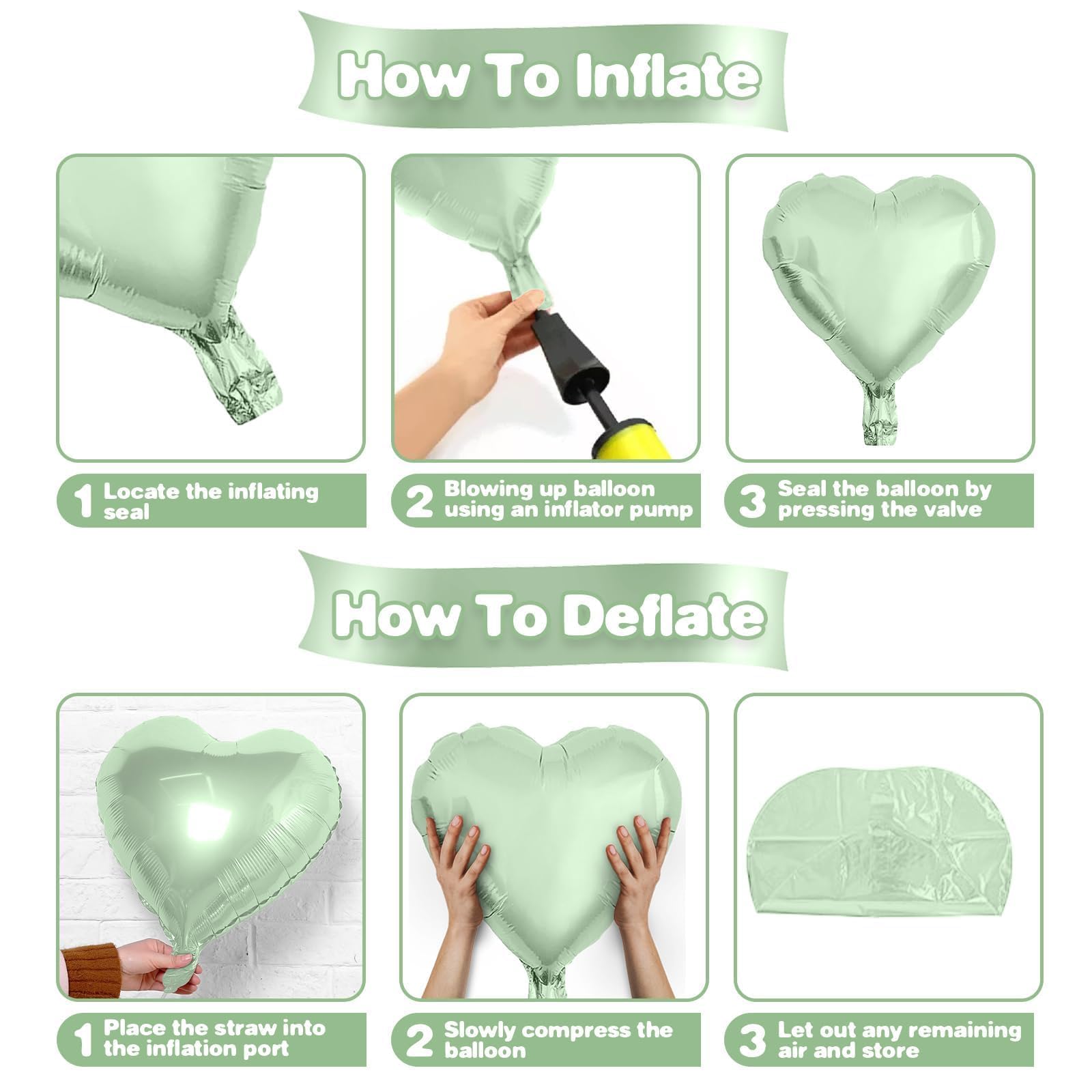 How To Inflate

1 Locate the inflating seal

2 Blowing up balloon using an inflator pump

3 Seal the balloon by pressing the valve

How To Deflate

1 Place the straw into the inflation port

2 Slowly compress the balloon

3 Let out any remaining air and store