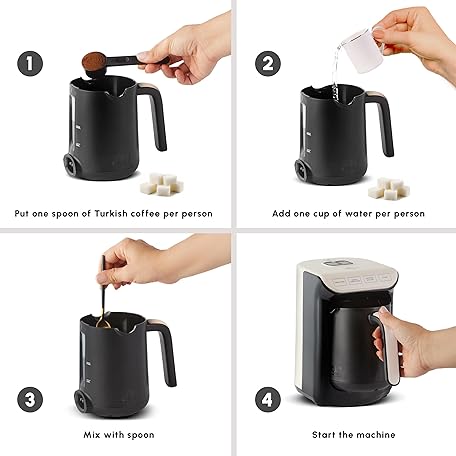 1

Put one spoon of Turkish coffee per person

2

Add one cup of water per person

3

Mix with spoon

4

Start the machine