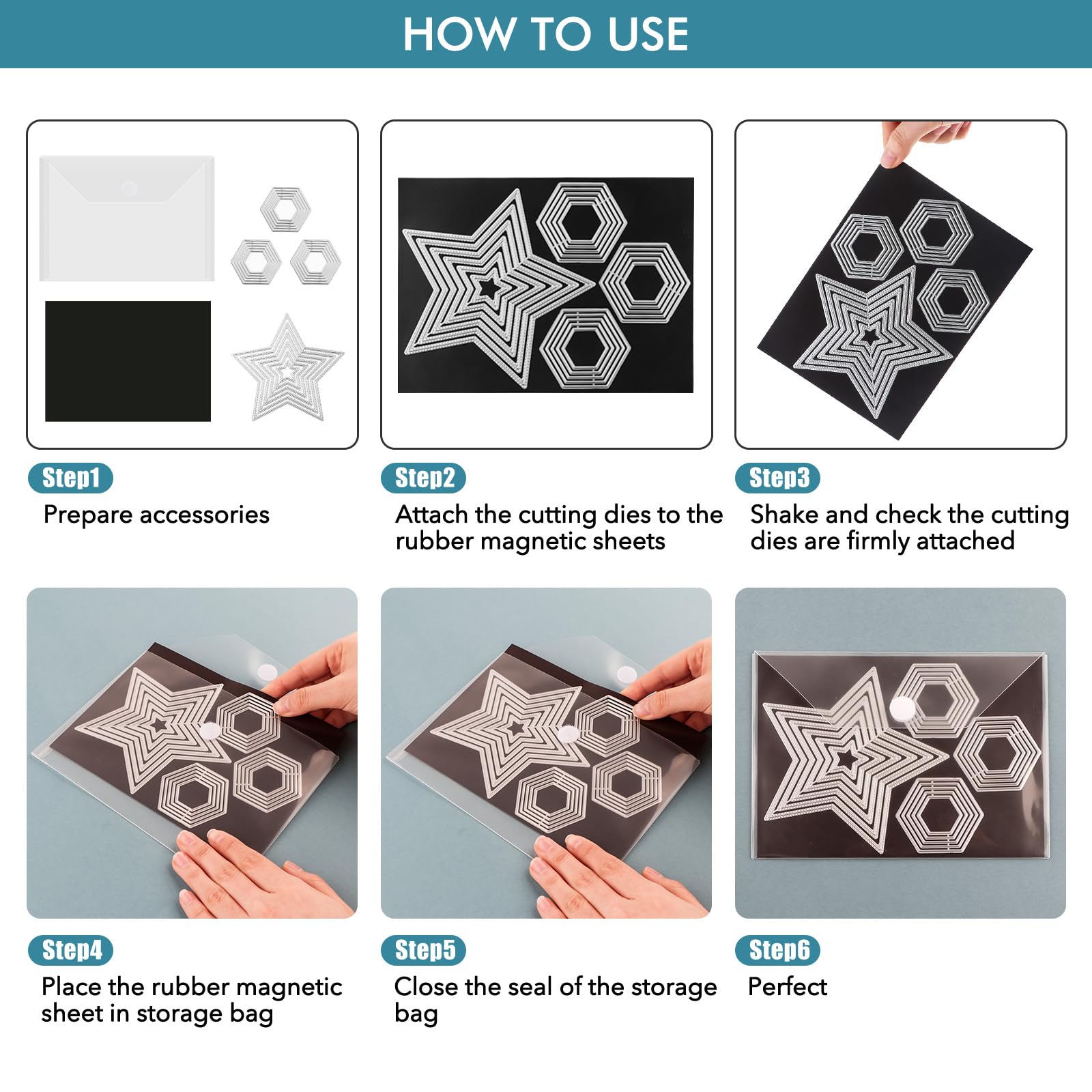 HOW TO USE

Step1
Prepare accessories

Step2
Attach the cutting dies to the rubber magnetic sheets

Step3
Shake and check the cutting dies are firmly attached

Step4
Place the rubber magnetic sheet in storage bag

Step5
Close the seal of the storage bag

Step6
Perfect