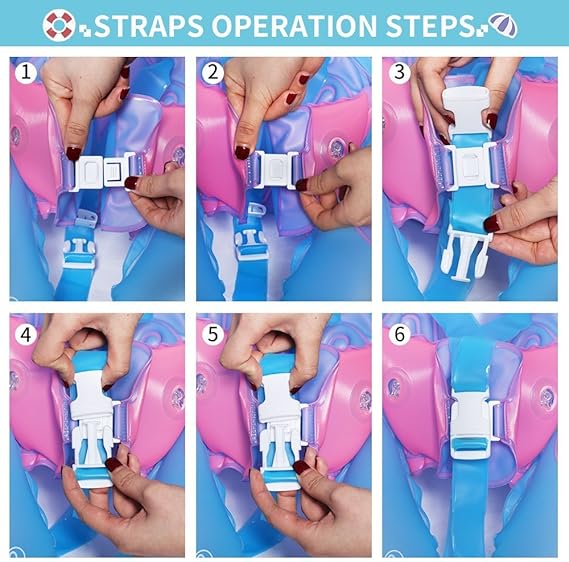 STRAPS OPERATION STEPS

1

2

3

4

5

6