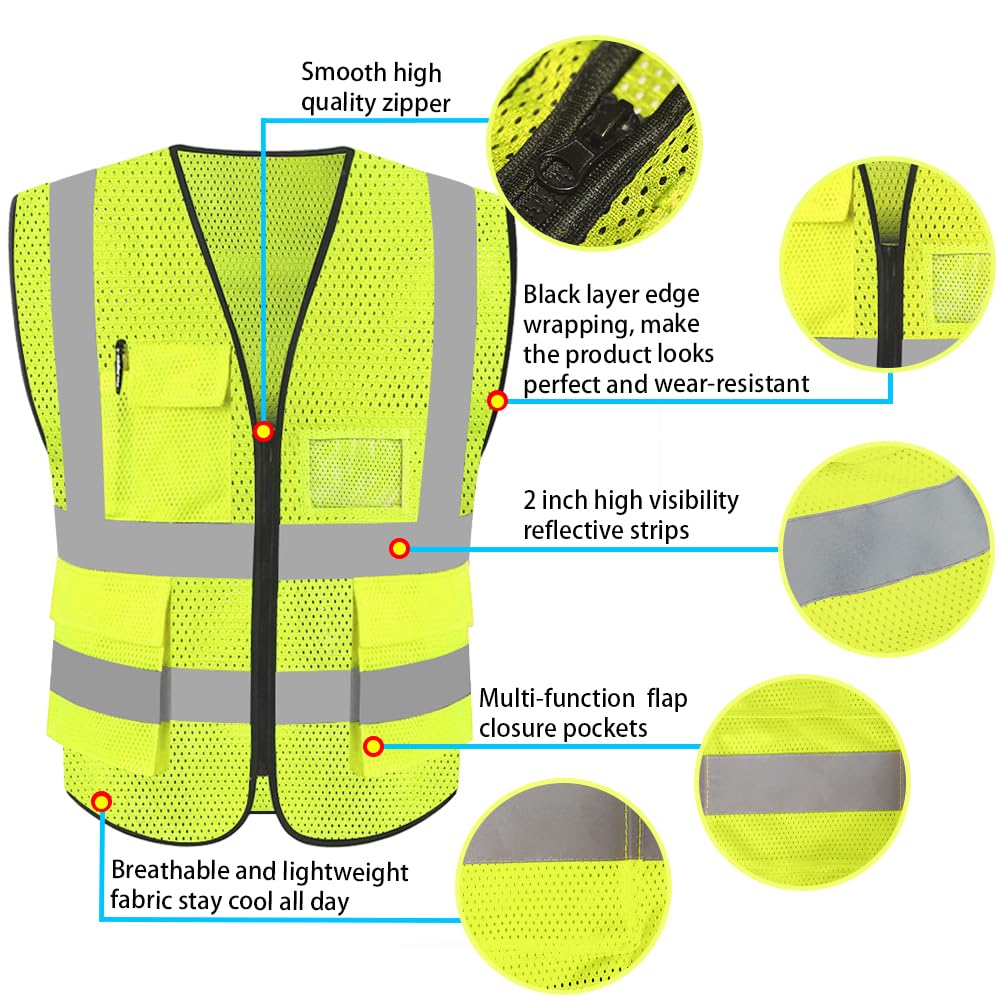 Smooth high quality zipper

Black layer edge wrapping, make the product looks perfect and wear-resistant

2 inch high visibility reflective strips

Multi-function flap closure pockets

Breathable and lightweight fabric stay cool all day