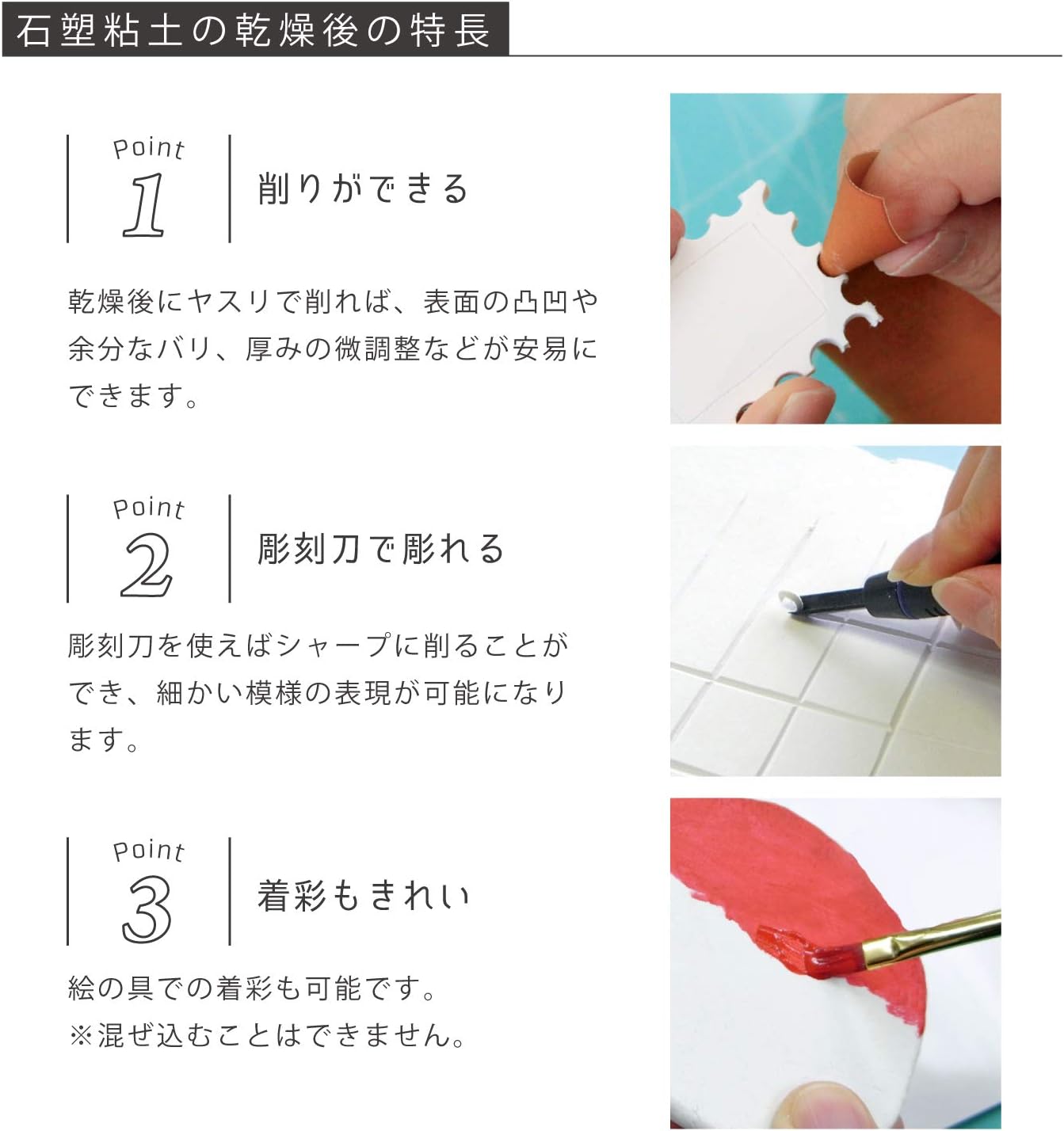 石塑粘土の乾燥後の特長

Point
1
削りができる

乾燥後にヤスリで削れば、表面の凸凹や余分なバリ、厚みの微調整などが安易にできます。

Point
2
彫刻刀で彫れる

彫刻刀を使えばシャープに削ることができ、細かい模様の表現が可能になります。

Point
3
着彩もきれい

絵の具での着彩も可能です。
※混ぜ込むことはできません。