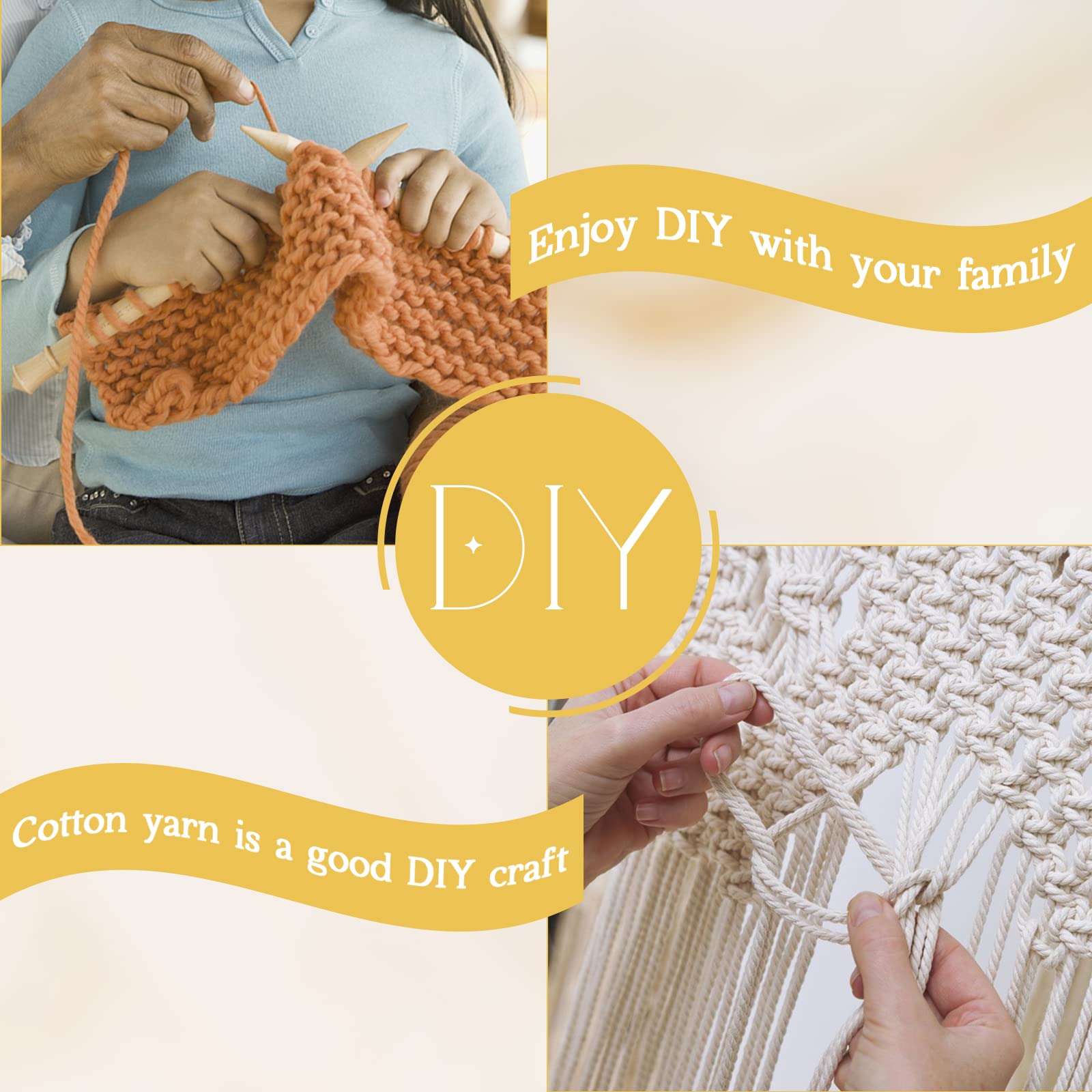 Enjoy DIY with your family

DIY

Cotton yarn is a good DIY craft