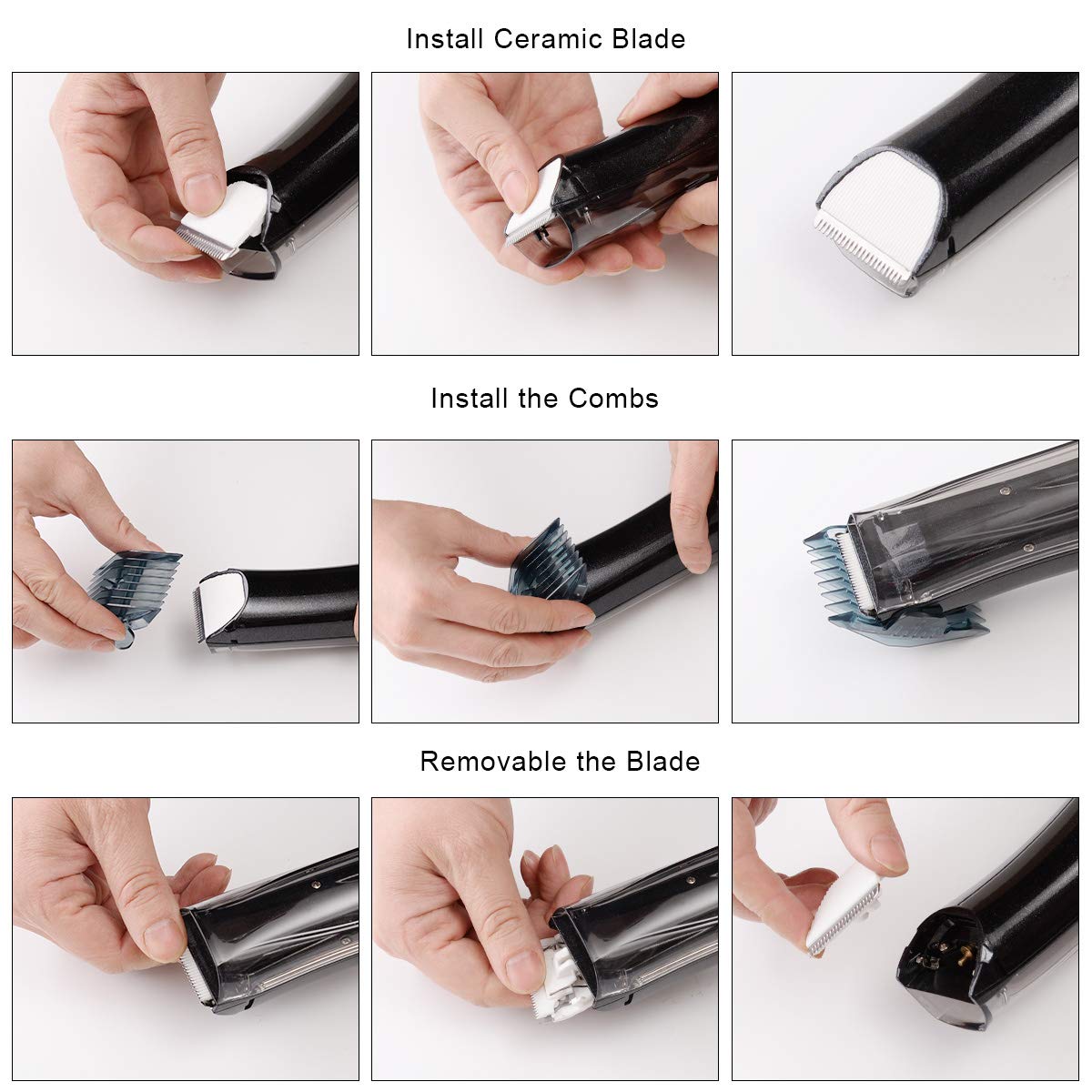 Install Ceramic Blade

Install the Combs

Removable the Blade