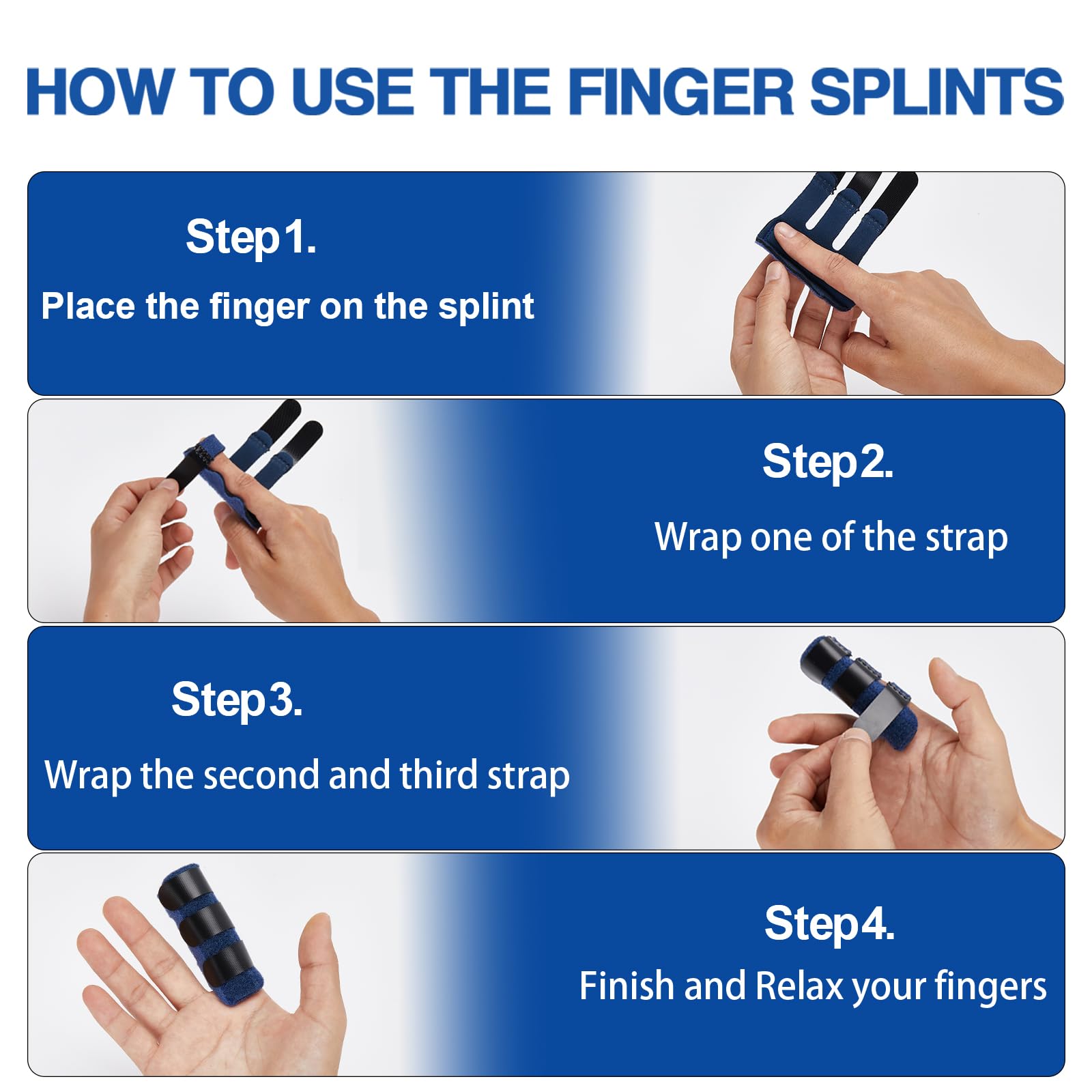 HOW TO USE THE FINGER SPLINTS

Step1.

Place the finger on the splint

Step2.

Wrap one of the strap

Step3.

Wrap the second and third strap

Step4.

Finish and Relax your fingers