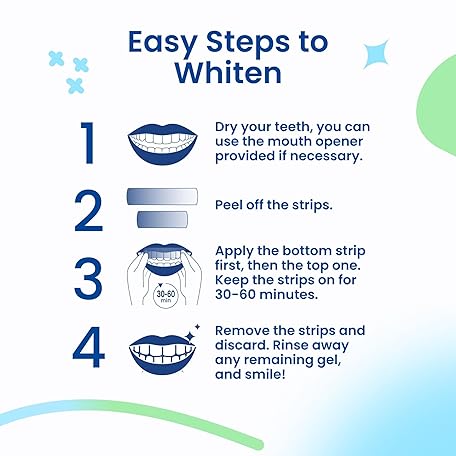 Easy Steps to Whiten

1

Dry your teeth, you can use the mouth opener provided if necessary.

2

Peel off the strips.

3

30-60 min

Apply the bottom strip first, then the top one. Keep the strips on for 30-60 minutes.

4

Remove the strips and discard. Rinse away any remaining gel, and smile!