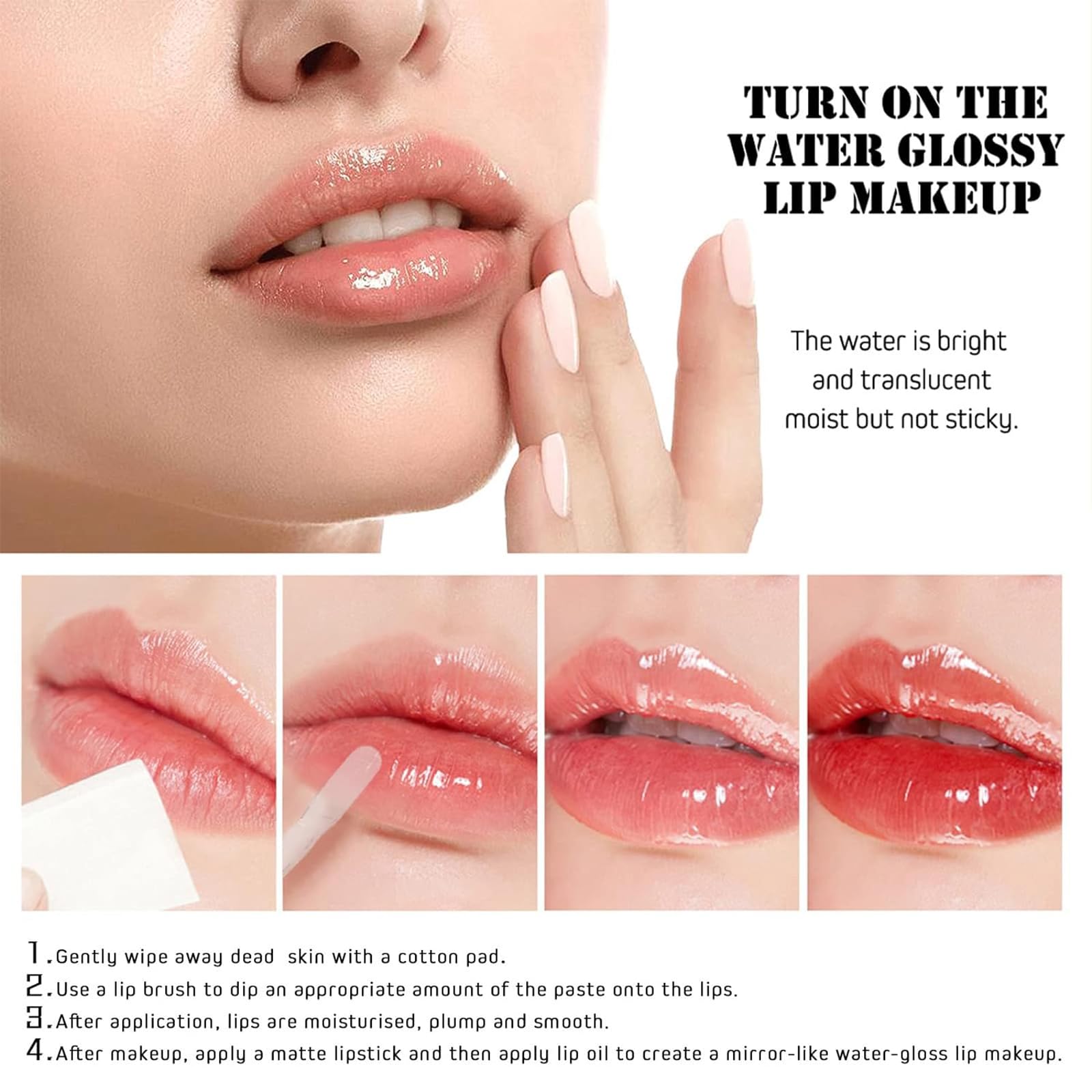 TURN ON THE WATER GLOSSY LIP MAKEUP

The water is bright and translucent moist but not sticky.

1.Gently wipe away dead skin with a cotton pad.
2.Use a lip brush to dip an appropriate amount of the paste onto the lips.
3.After application, lips are moisturised, plump and smooth.
4.After makeup, apply a matte lipstick and then apply lip oil to create a mirror-like water-gloss lip makeup.