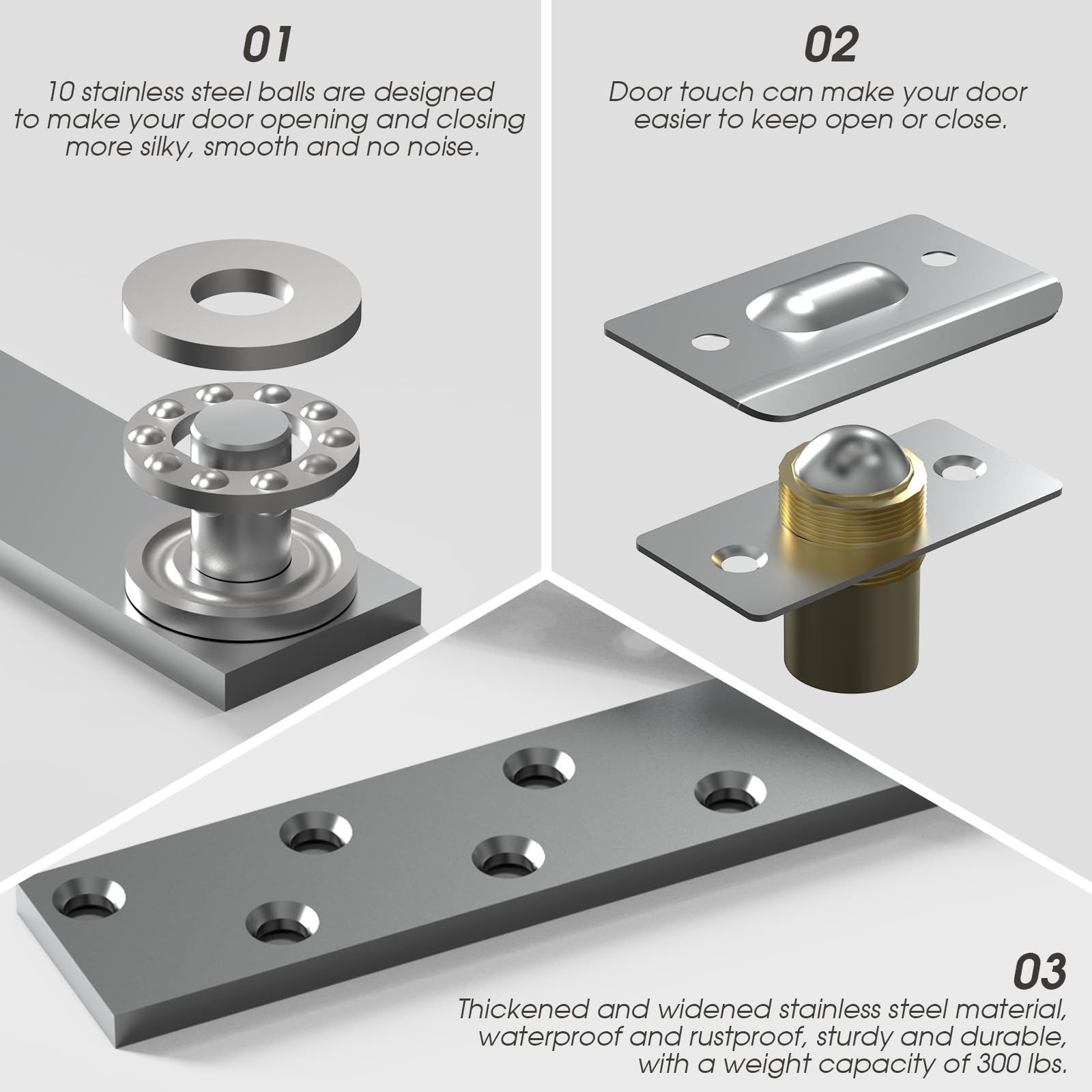 01

10 stainless steel balls are designed to make your door opening and closing more silky, smooth and no noise.

02

Door touch can make your door easier to keep open or close.

03

Thickened and widened stainless steel material, waterproof and rustproof, sturdy and durable, with a weight capacity of 300 lbs.