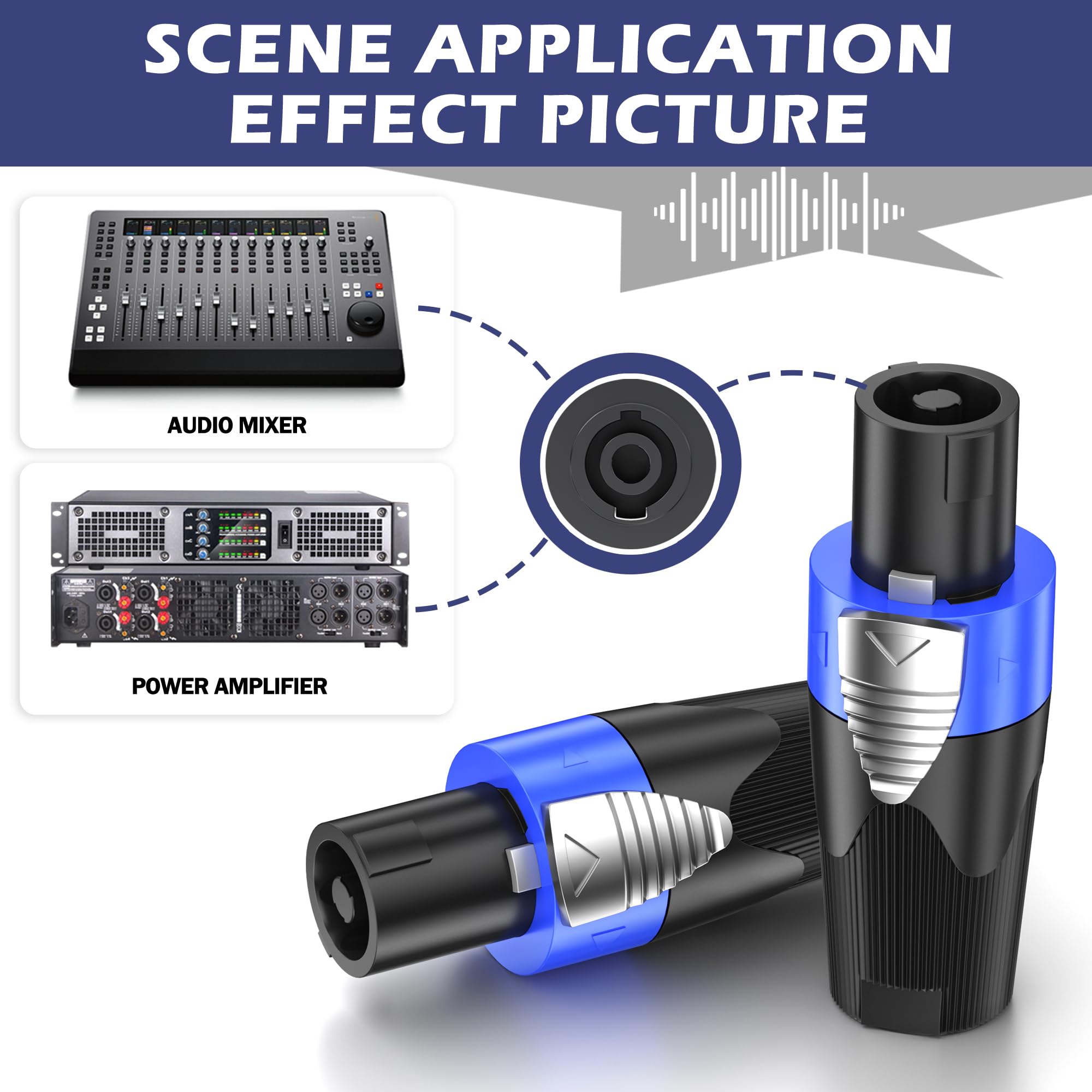 SCENE APPLICATION EFFECT PICTURE

AUDIO MIXER

POWER AMPLIFIER