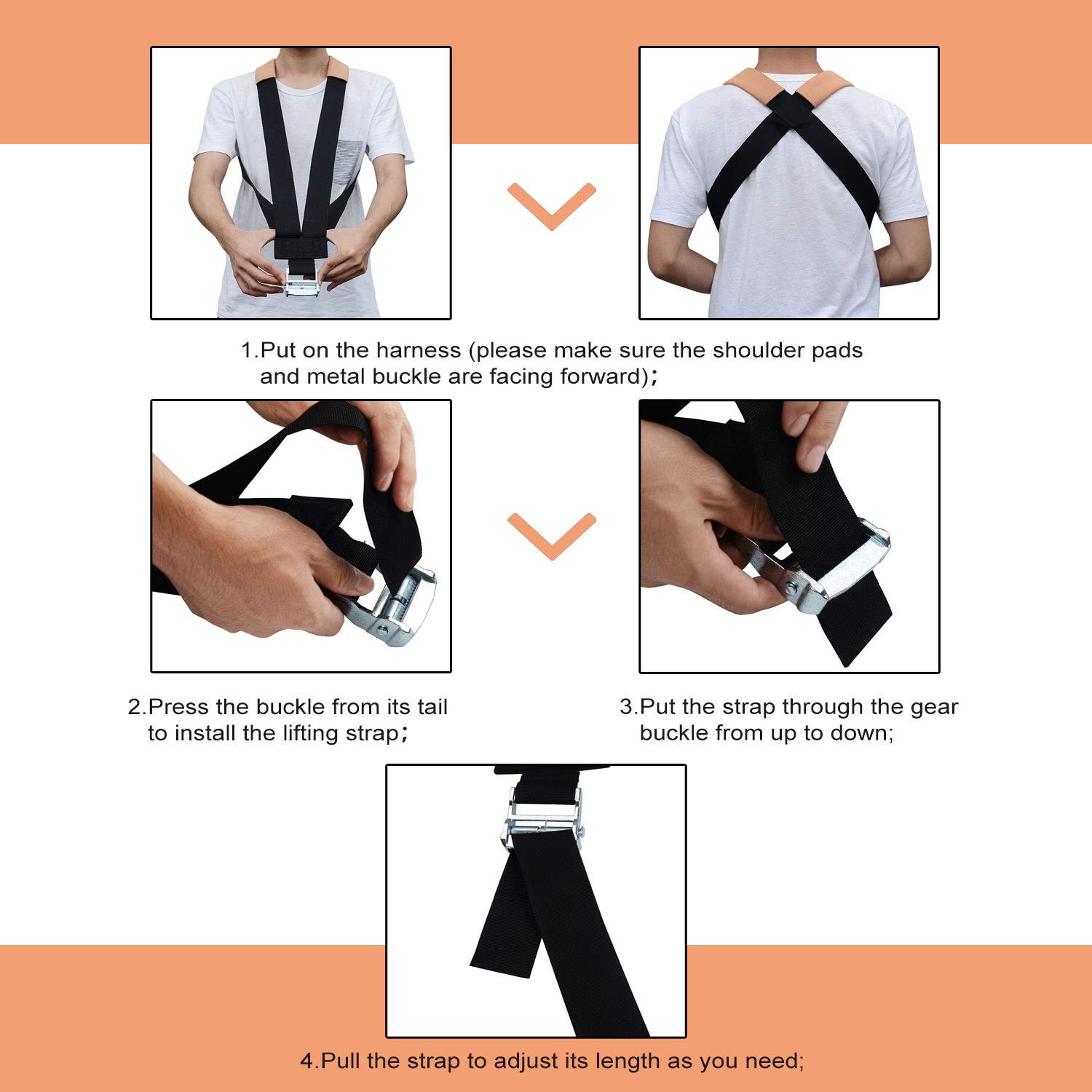 1.Put on the harness (please make sure the shoulder pads and metal buckle are facing forward)；

2.Press the buckle from its tail to install the lifting strap；

3.Put the strap through the gear buckle from up to down;

4.Pull the strap to adjust its length as you need;