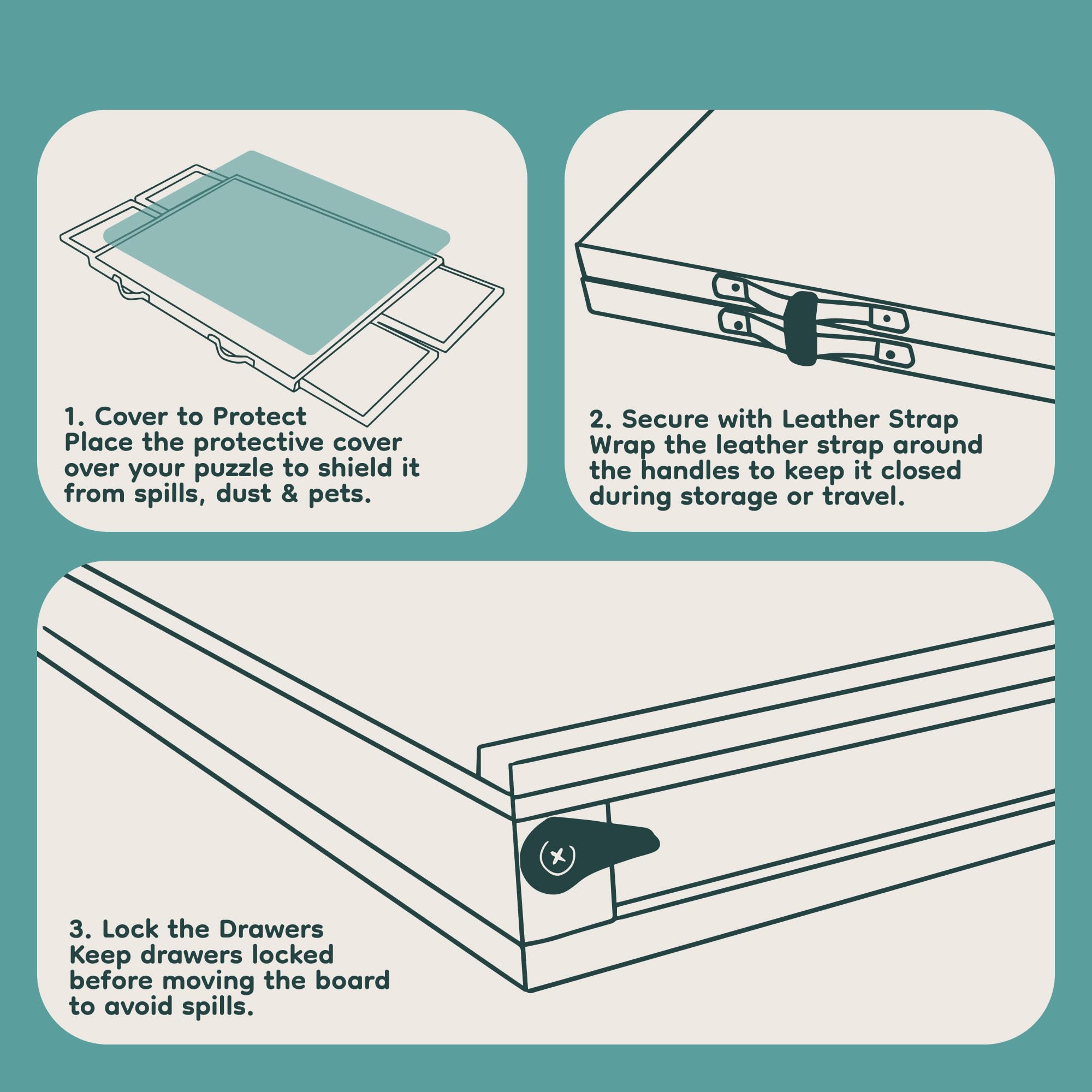 1. Cover to Protect
Place the protective cover over your puzzle to shield it from spills, dust & pets.

2. Secure with Leather Strap
Wrap the leather strap around the handles to keep it closed during storage or travel.

3. Lock the Drawers
Keep drawers locked before moving the board to avoid spills.