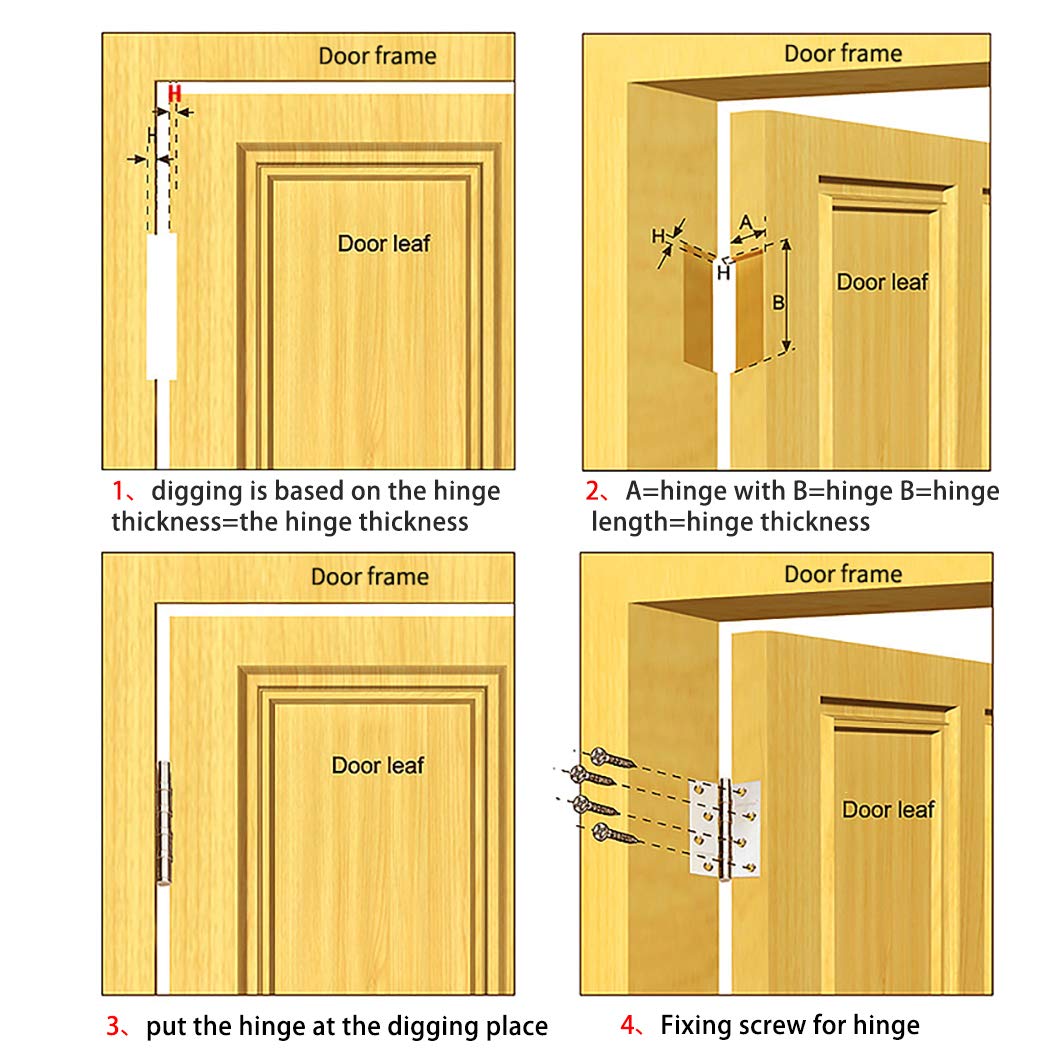 Door frame

H

H

Door leaf

1、digging is based on the hinge thickness=the hinge thickness

Door frame

H

A

H

B

Door leaf

2、A=hinge with B=hinge B=hinge length=hinge thickness

Door frame

Door leaf

3、put the hinge at the digging place

Door frame

Door leaf

4、Fixing screw for hinge