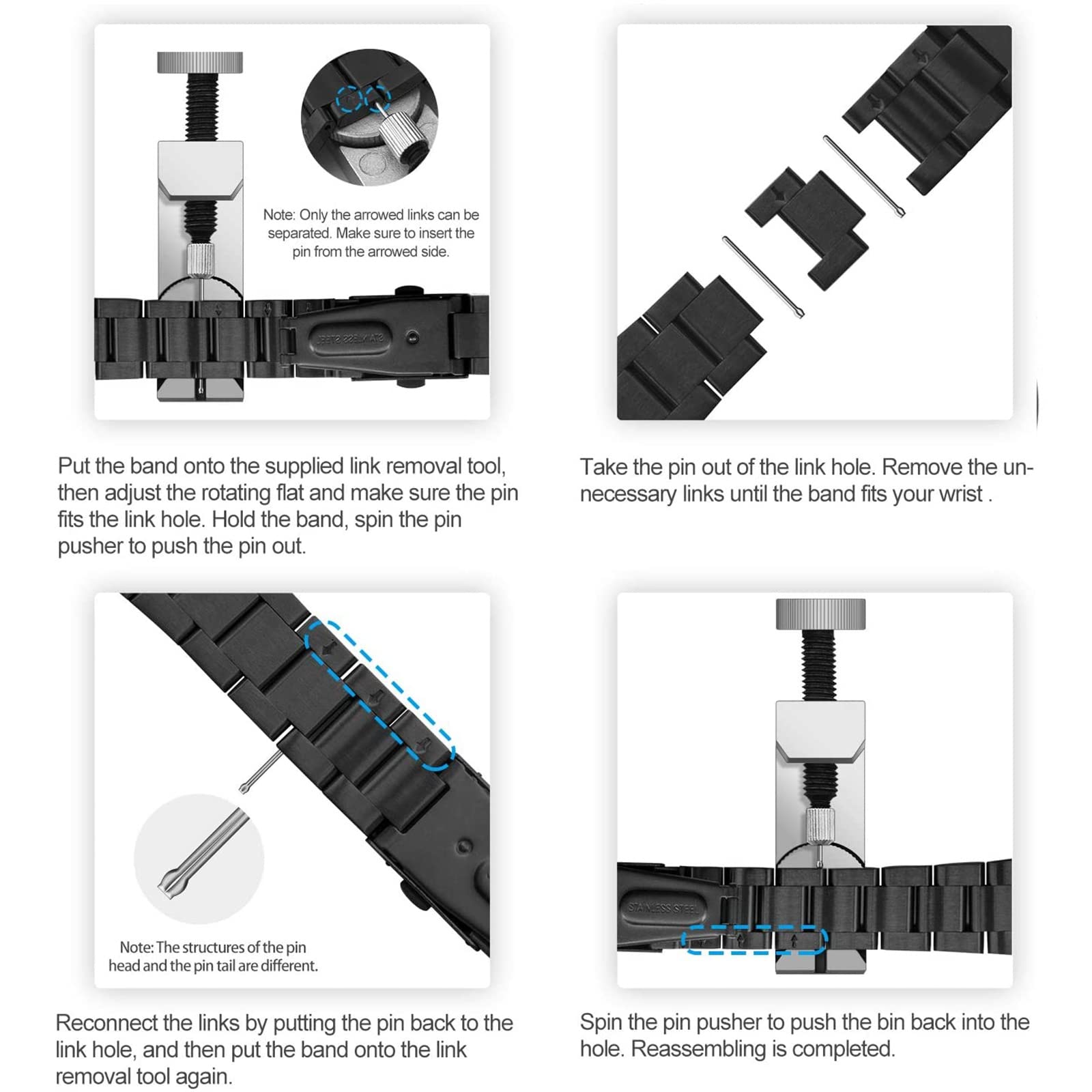 Note: Only the arrowed links can be separated. Make sure to insert the pin from the arrowed side.

STAINLESS STEEL

Put the band onto the supplied link removal tool, then adjust the rotating flat and make sure the pin fits the link hole. Hold the band, spin the pin pusher to push the pin out.

Take the pin out of the link hole. Remove the unnecessary links until the band fits your wrist .

Note: The structures of the pin head and the pin tail are different.

Reconnect the links by putting the pin back to the link hole, and then put the band onto the link removal tool again.

STAINLESS STEEL

Spin the pin pusher to push the bin back into the hole. Reassembling is completed.