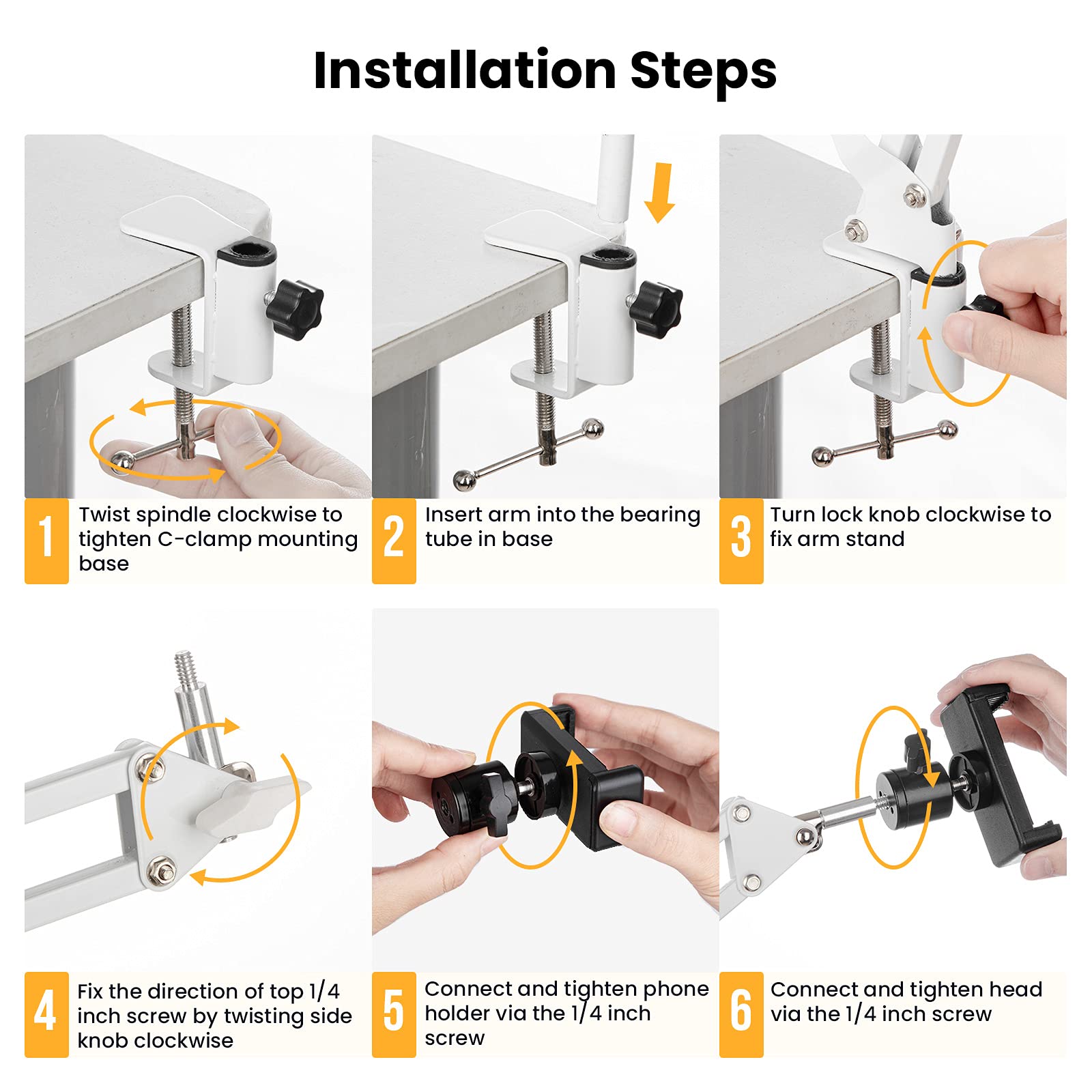 Installation Steps

1 Twist spindle clockwise to tighten C-clamp mounting base

2 Insert arm into the bearing tube in base

3 Turn lock knob clockwise to fix arm stand

4 Fix the direction of top 1/4 inch screw by twisting side knob clockwise

5 Connect and tighten phone holder via the 1/4 inch screw

6 Connect and tighten head via the 1/4 inch screw