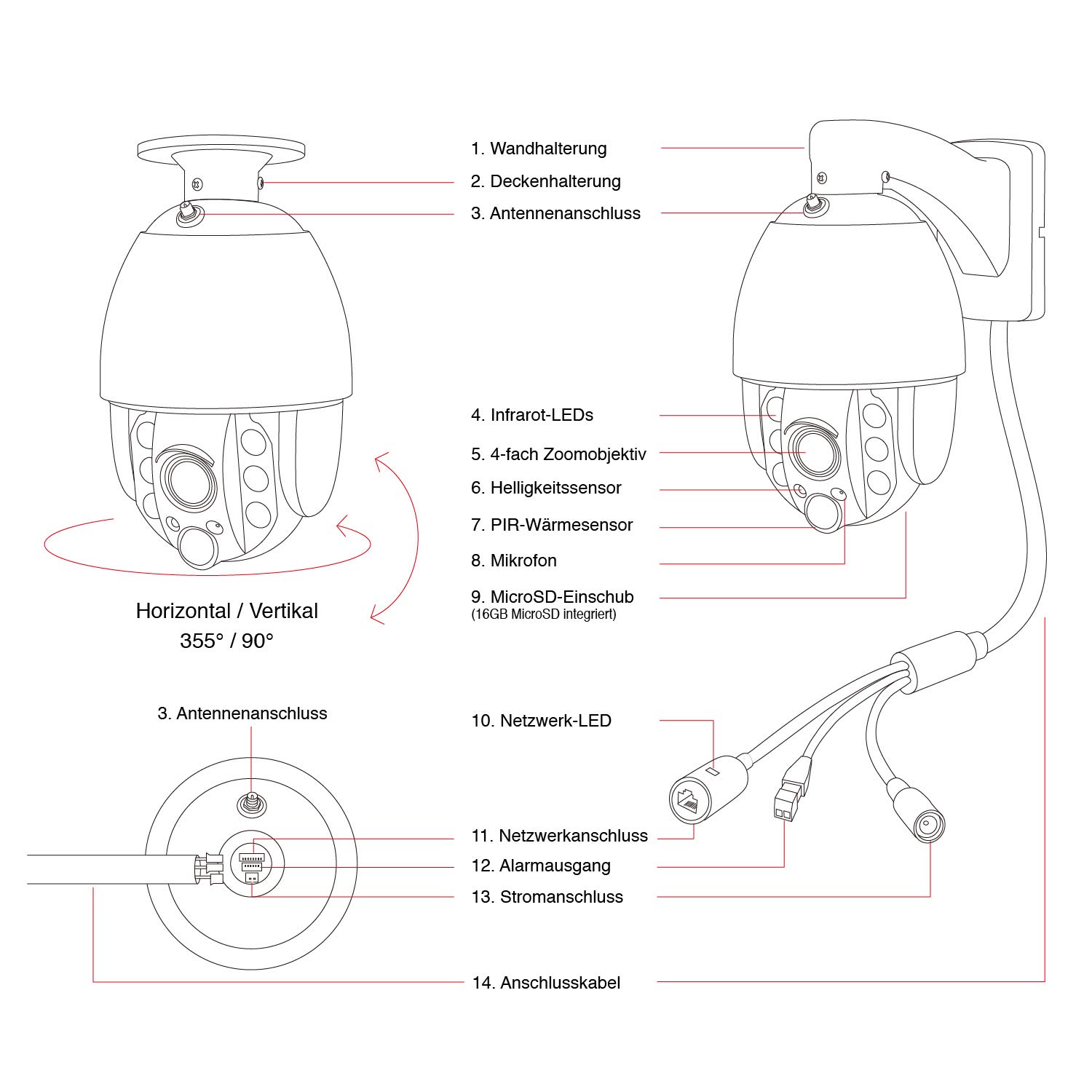 1. Wandhalterung
2. Deckenhalterung
3. Antennenanschluss

4. Infrarot-LEDs
5. 4-fach Zoomobjektiv
6. Helligkeitssensor
7. PIR-Wärmesensor
8. Mikrofon
9. MicroSD-Einschub
(16GB MicroSD integriert)

Horizontal / Vertikal
355° / 90°

3. Antennenanschluss

10. Netzwerk-LED

11. Netzwerkanschluss
12. Alarmausgang
13. Stromanschluss

14. Anschlusskabel