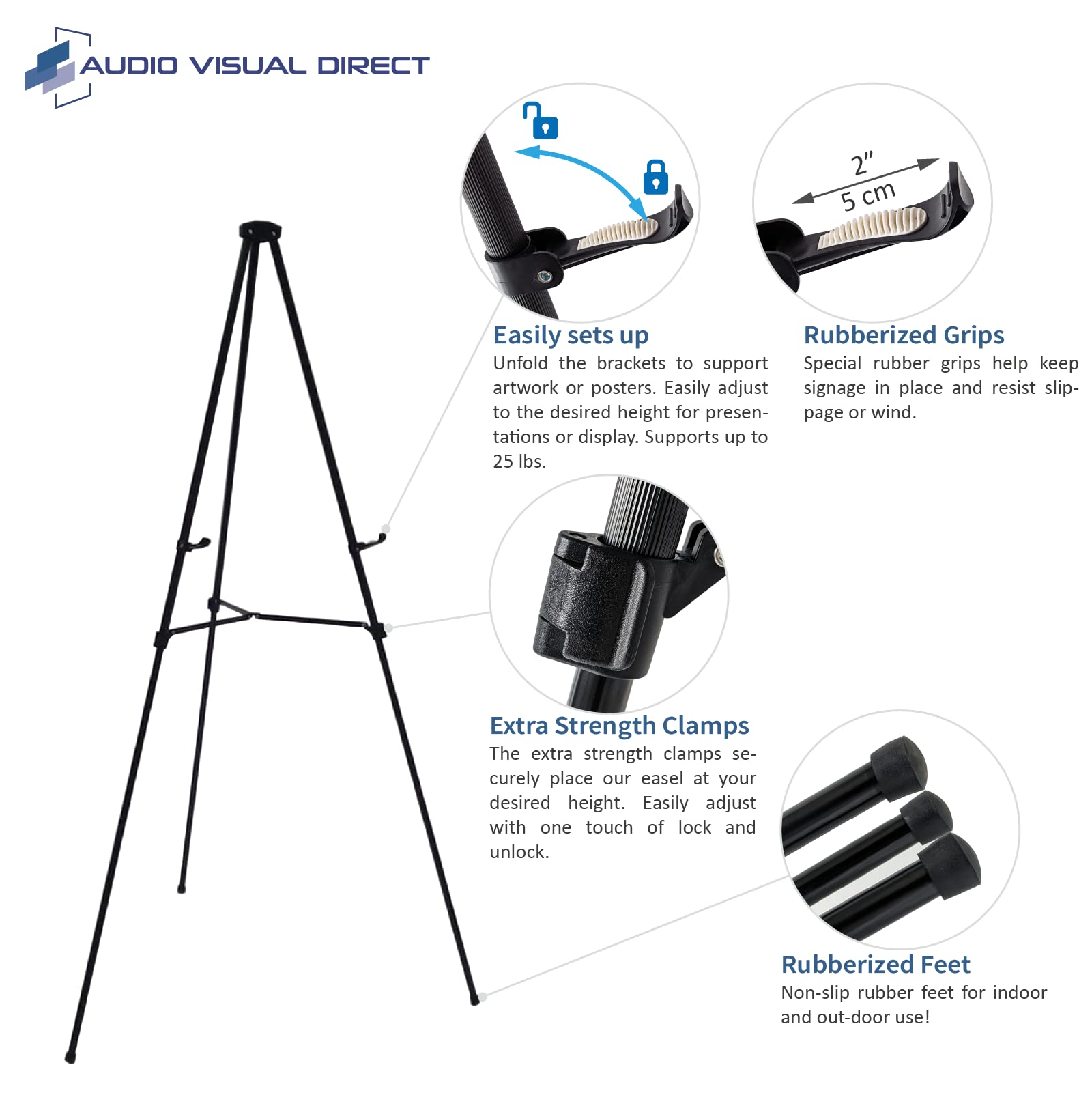 AUDIO VISUAL DIRECT

2"
5 cm

Easily sets up
Unfold the brackets to support artwork or posters. Easily adjust to the desired height for presentations or display. Supports up to 25 lbs.

Rubberized Grips
Special rubber grips help keep signage in place and resist slippage or wind.

Extra Strength Clamps
The extra strength clamps securely place our easel at your desired height. Easily adjust with one touch of lock and unlock.

Rubberized Feet
Non-slip rubber feet for indoor and out-door use!