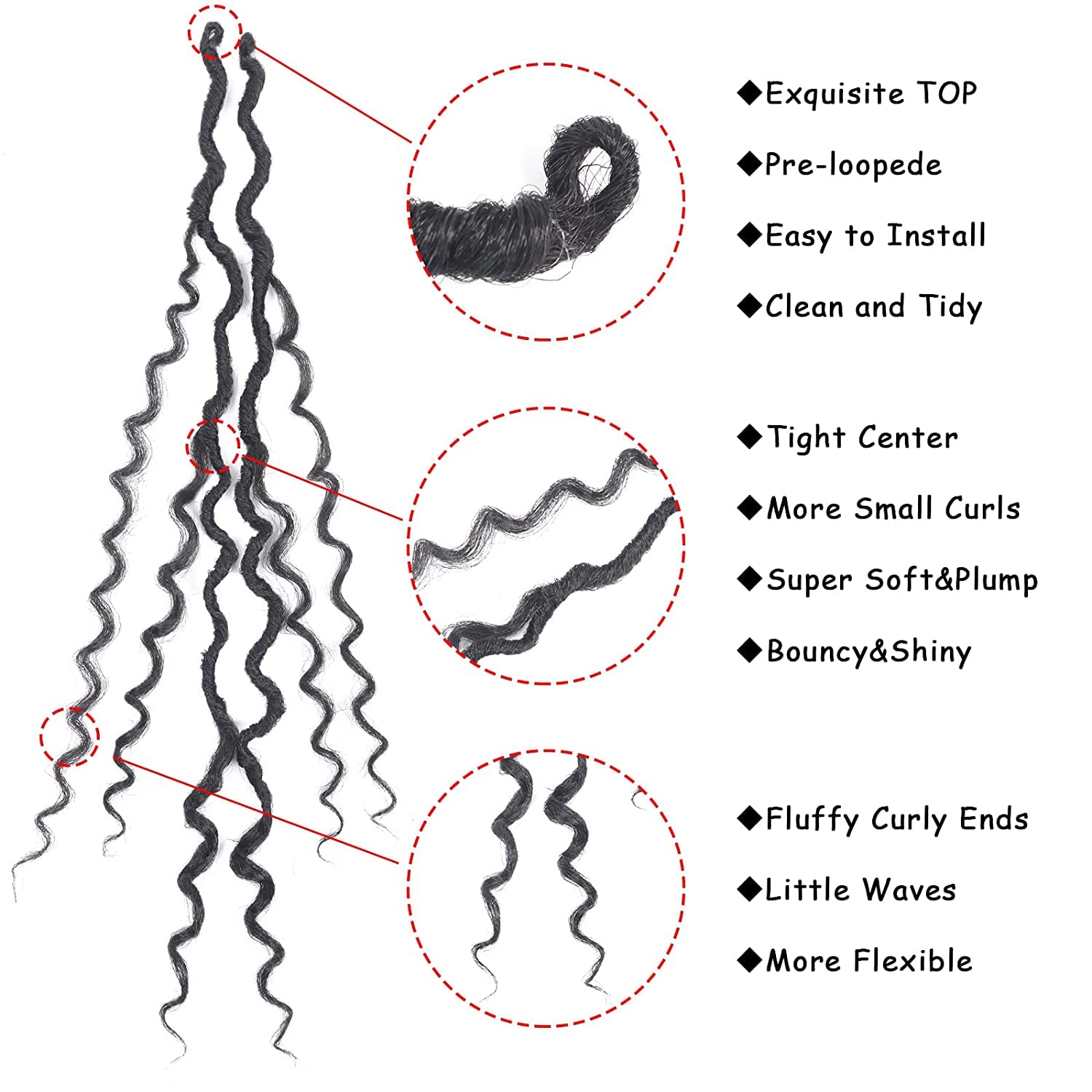 ◆Exquisite TOP

◆Pre-loopede

◆Easy to Install

◆Clean and Tidy

◆Tight Center

◆More Small Curls

◆Super Soft&Plump

◆Bouncy&Shiny

◆Fluffy Curly Ends

◆Little Waves

◆More Flexible