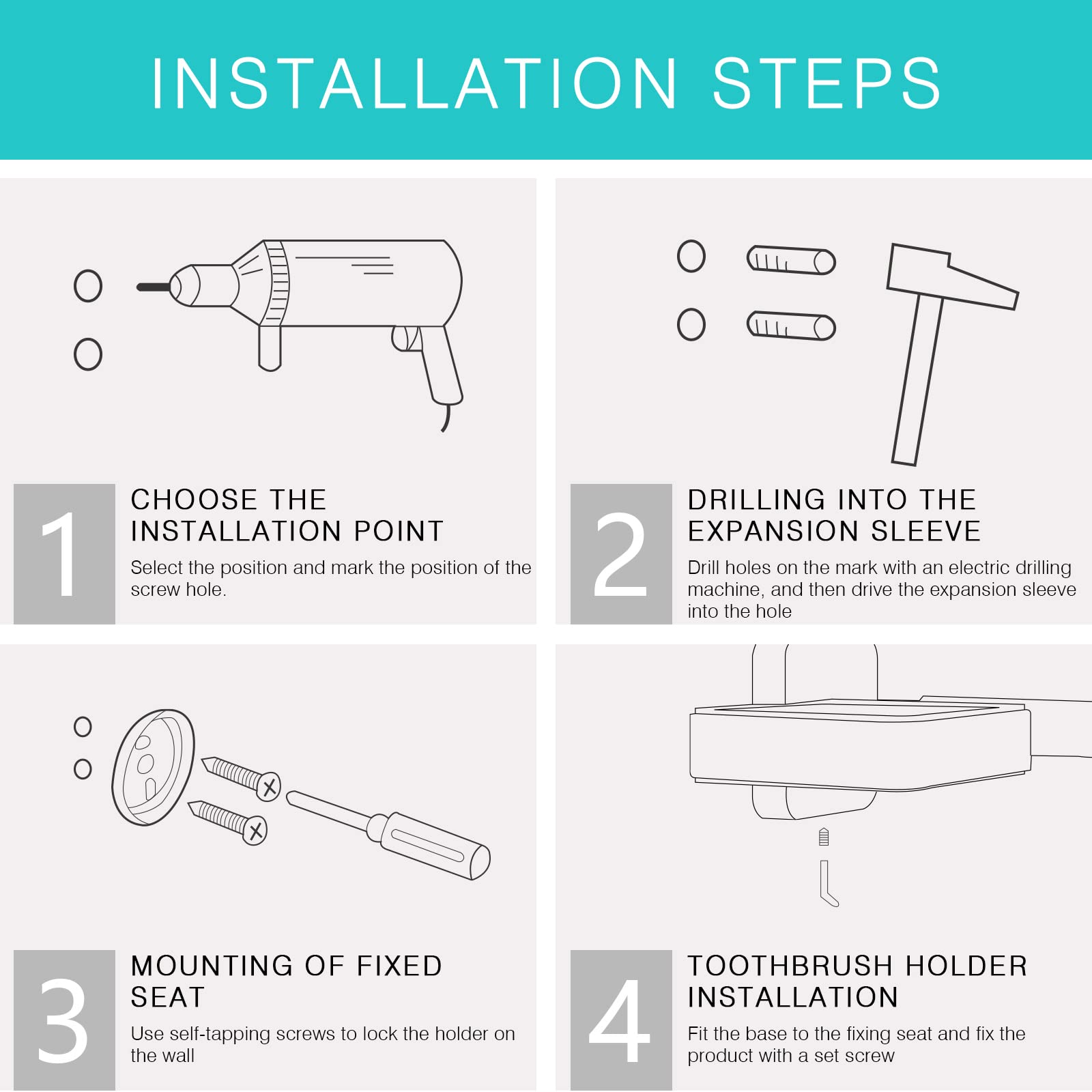 INSTALLATION STEPS

1

CHOOSE THE INSTALLATION POINT

Select the position and mark the position of the screw hole.

2

DRILLING INTO THE EXPANSION SLEEVE

Drill holes on the mark with an electric drilling machine, and then drive the expansion sleeve into the hole

3

MOUNTING OF FIXED SEAT

Use self-tapping screws to lock the holder on the wall

4

TOOTHBRUSH HOLDER INSTALLATION

Fit the base to the fixing seat and fix the product with a set screw