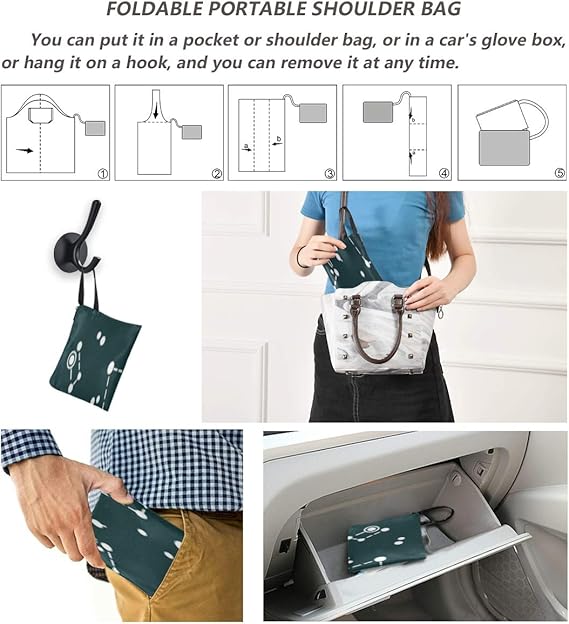 FOLDABLE PORTABLE SHOULDER BAG

You can put it in a pocket or shoulder bag, or in a car's glove box, or hang it on a hook, and you can remove it at any time.

①

②

a b ③

b a ④

⑤