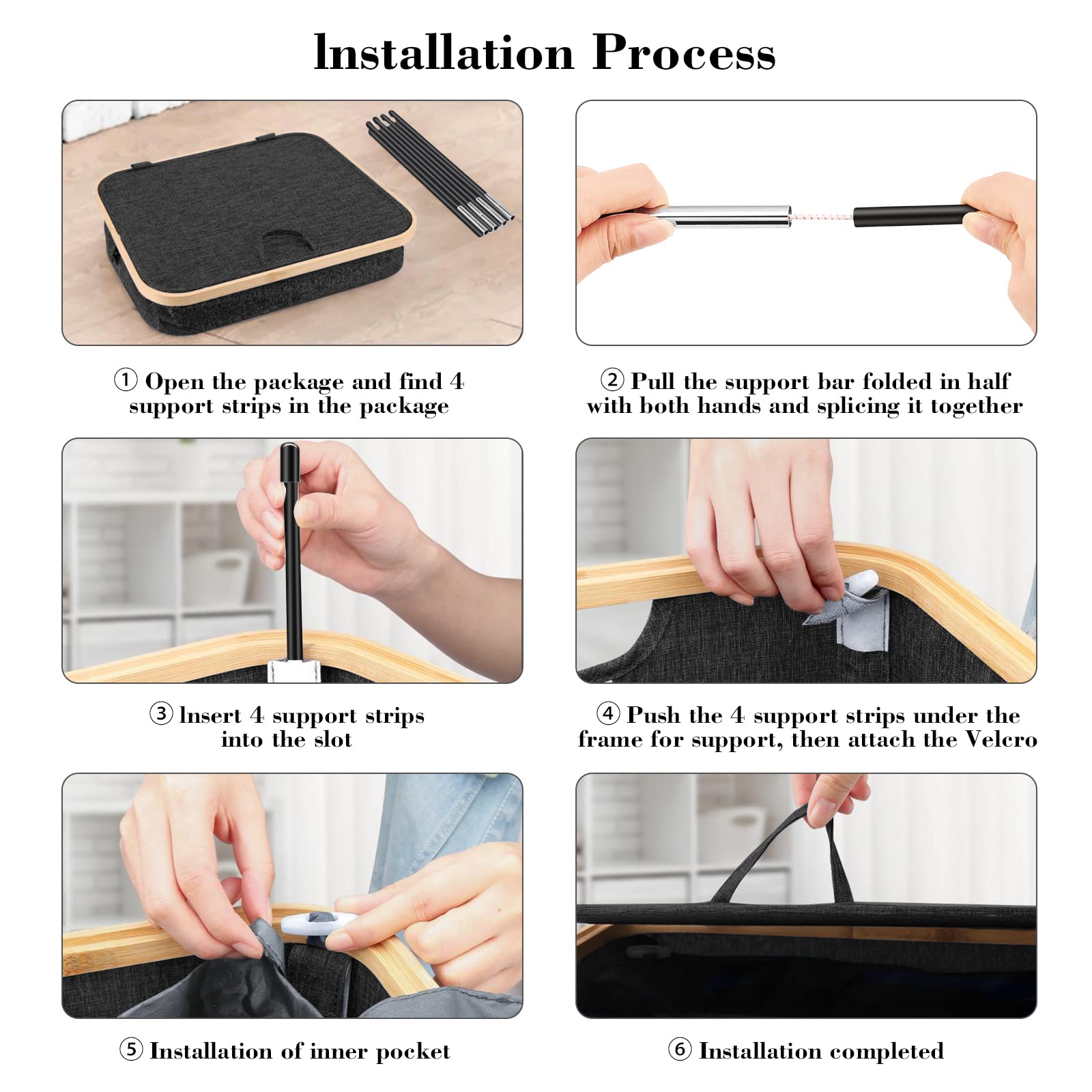 Installation Process

① Open the package and find 4 support strips in the package

② Pull the support bar folded in half with both hands and splicing it together

③ Insert 4 support strips into the slot

④ Push the 4 support strips under the frame for support, then attach the Velcro

⑤ Installation of inner pocket

⑥ Installation completed