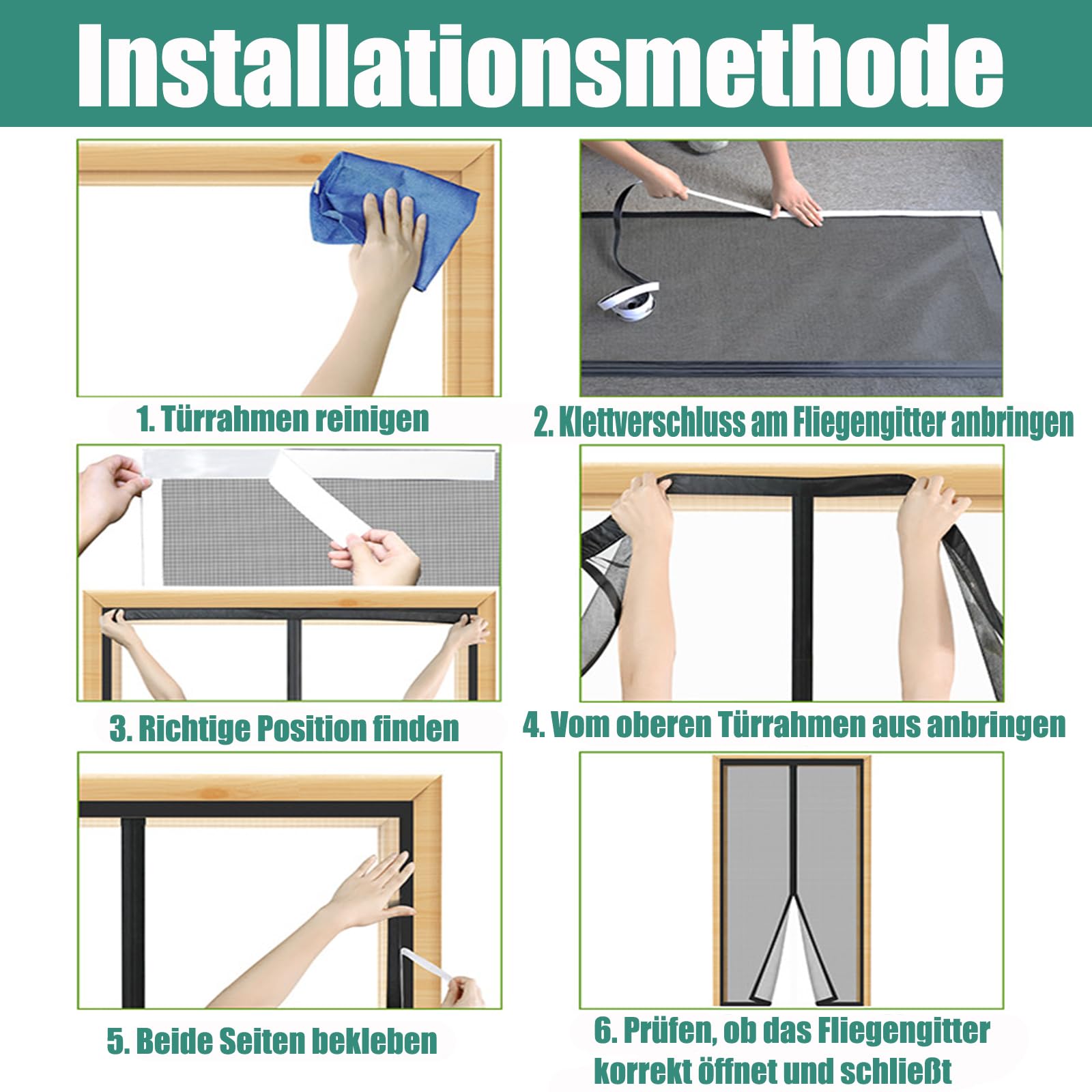 Installationsmethode

1. Türrahmen reinigen

2. Klettverschluss am Fliegengitter anbringen

3. Richtige Position finden

4. Vom oberen Türrahmen aus anbringen

5. Beide Seiten bekleben

6. Prüfen, ob das Fliegengitter korrekt öffnet und schließt