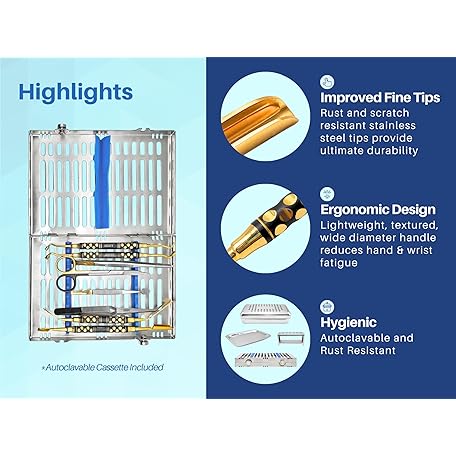 Highlights

*Autoclavable Cassette Included

Improved Fine Tips
Rust and scratch resistant stainless steel tips provide ultimate durability

Ergonomic Design
Lightweight, textured, wide diameter handle reduces hand & wrist fatigue

Hygienic
Autoclavable and Rust Resistant