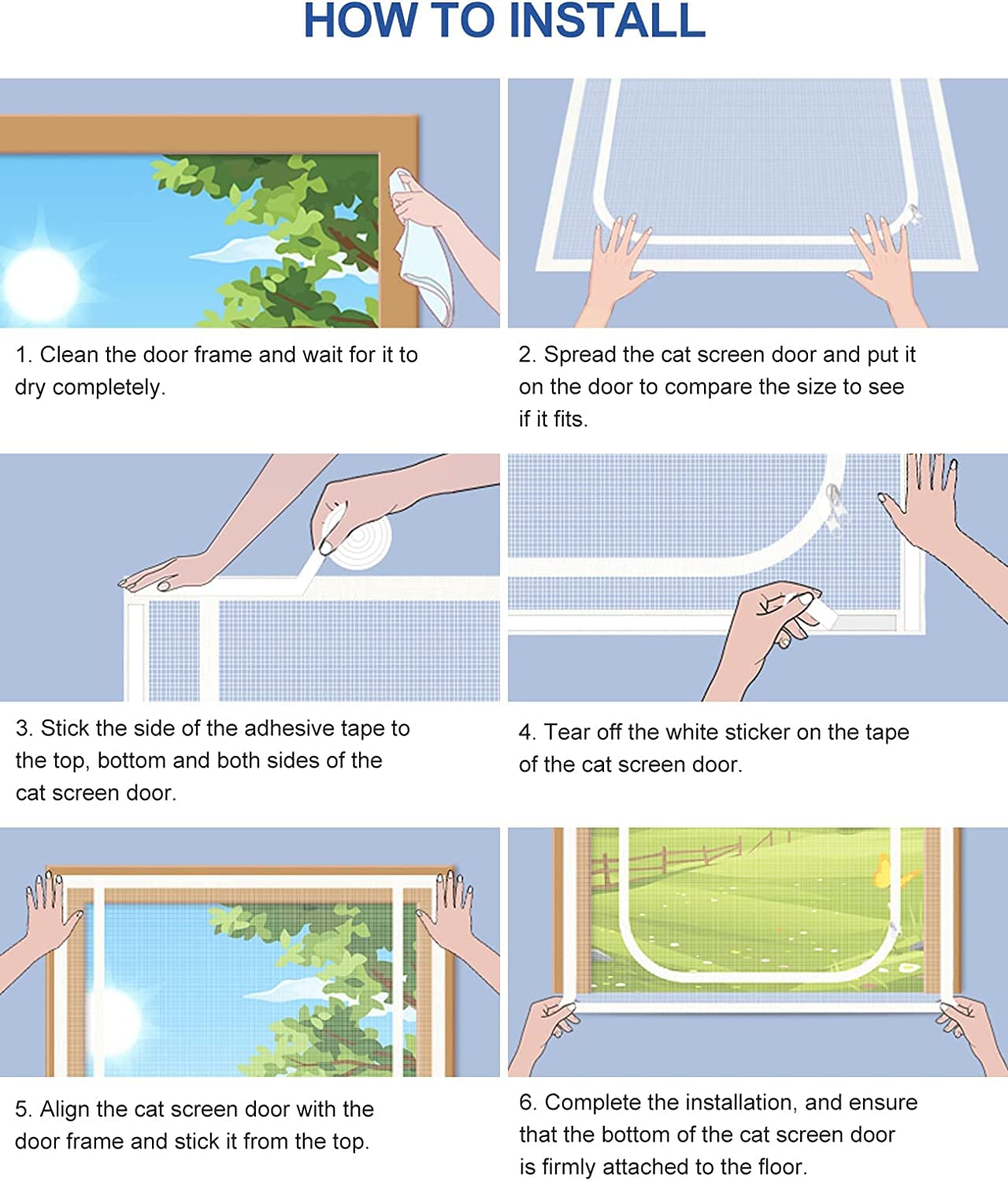 HOW TO INSTALL

1. Clean the door frame and wait for it to dry completely.

2. Spread the cat screen door and put it on the door to compare the size to see if it fits.

3. Stick the side of the adhesive tape to the top, bottom and both sides of the cat screen door.

4. Tear off the white sticker on the tape of the cat screen door.

5. Align the cat screen door with the door frame and stick it from the top.

6. Complete the installation, and ensure that the bottom of the cat screen door is firmly attached to the floor.