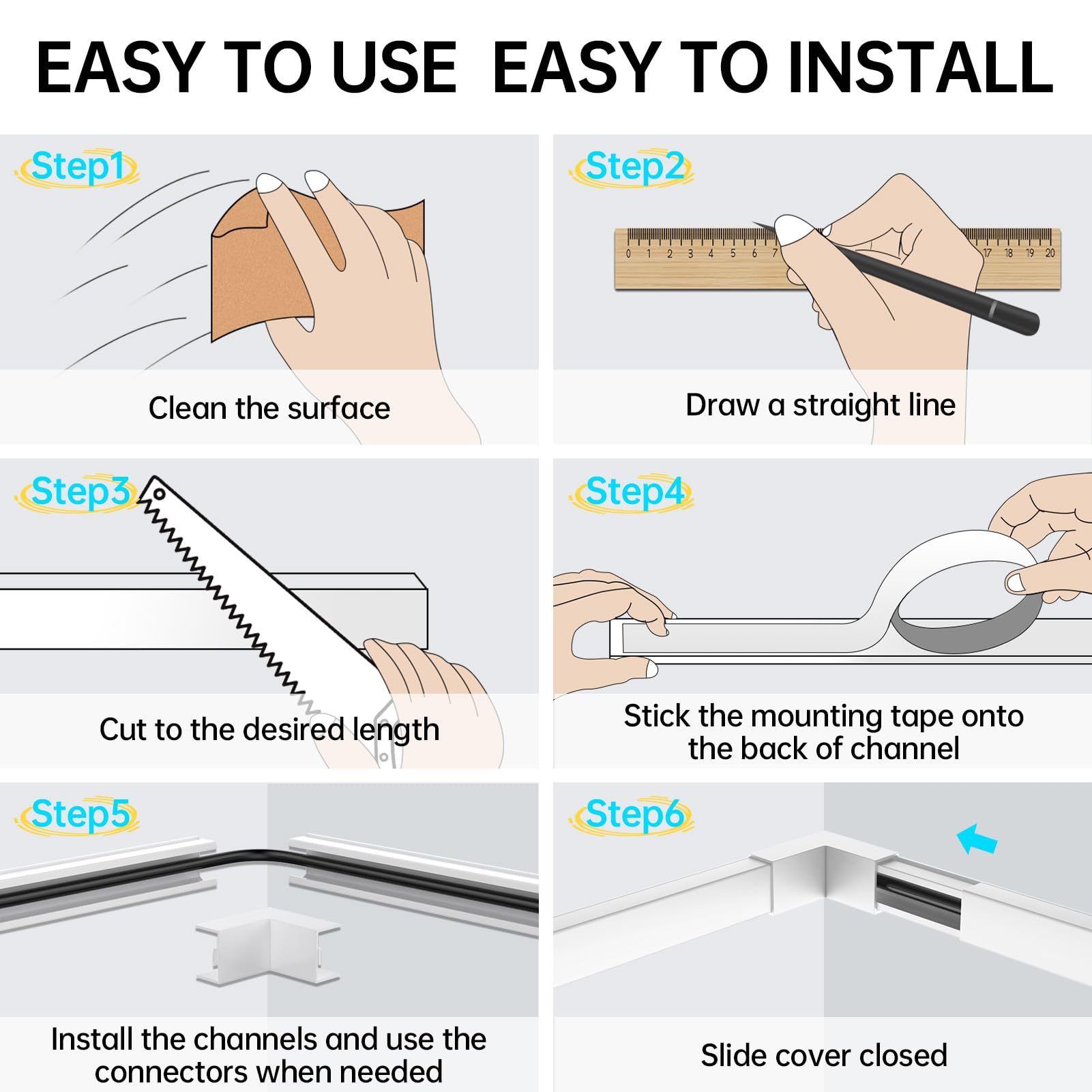 EASY TO USE EASY TO INSTALL

Step1

Clean the surface

Step2

0 1 2 3 4 5 6 7 17 18 19 20

Draw a straight line

Step3

Cut to the desired length

Step4

Stick the mounting tape onto the back of channel

Step5

Install the channels and use the connectors when needed

Step6

Slide cover closed