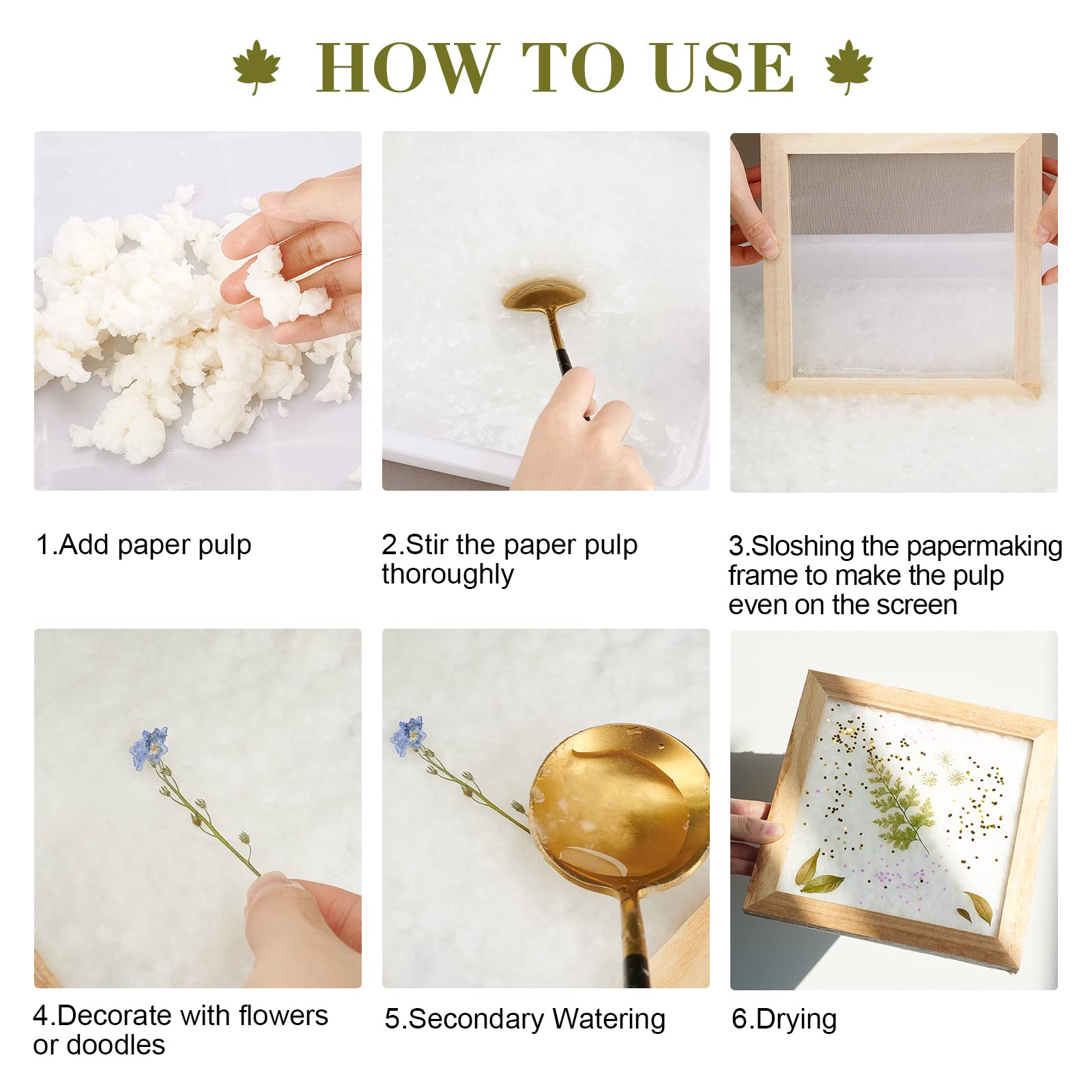 HOW TO USE

1.Add paper pulp

2.Stir the paper pulp thoroughly

3.Sloshing the papermaking frame to make the pulp even on the screen

4.Decorate with flowers or doodles

5.Secondary Watering

6.Drying