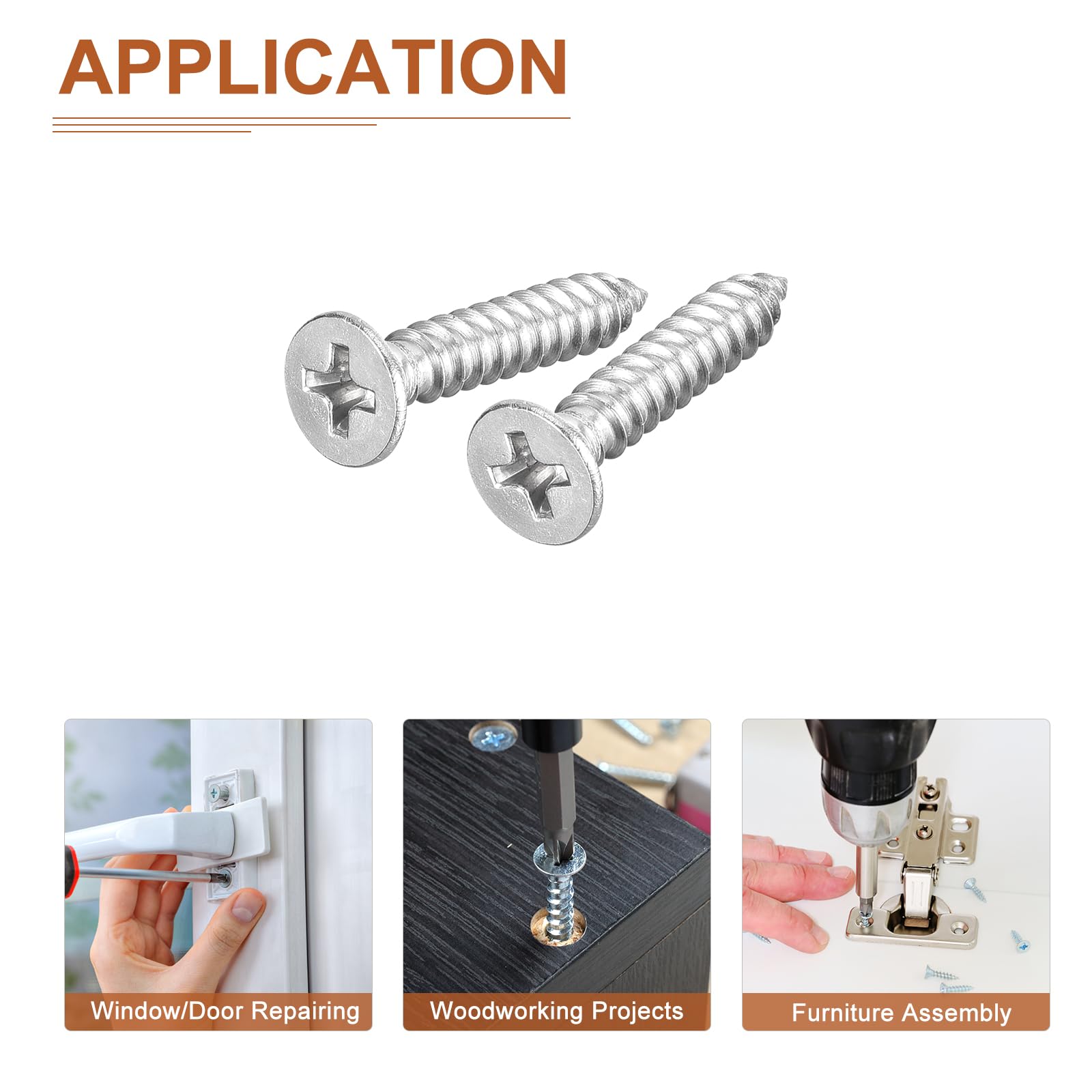 APPLICATION

Window/Door Repairing

Woodworking Projects

Furniture Assembly