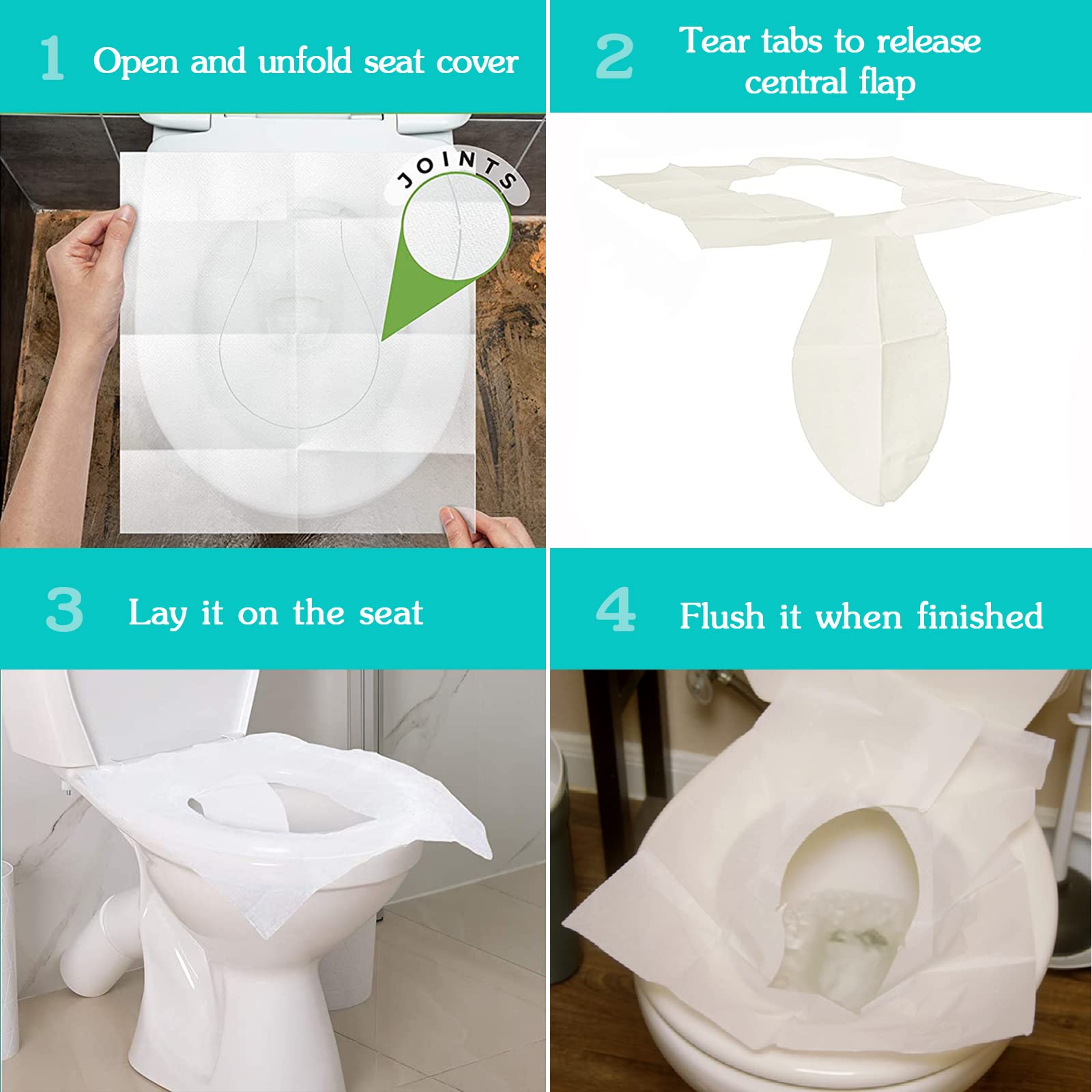 1 Open and unfold seat cover

JOINTS

2 Tear tabs to release central flap

3 Lay it on the seat

4 Flush it when finished