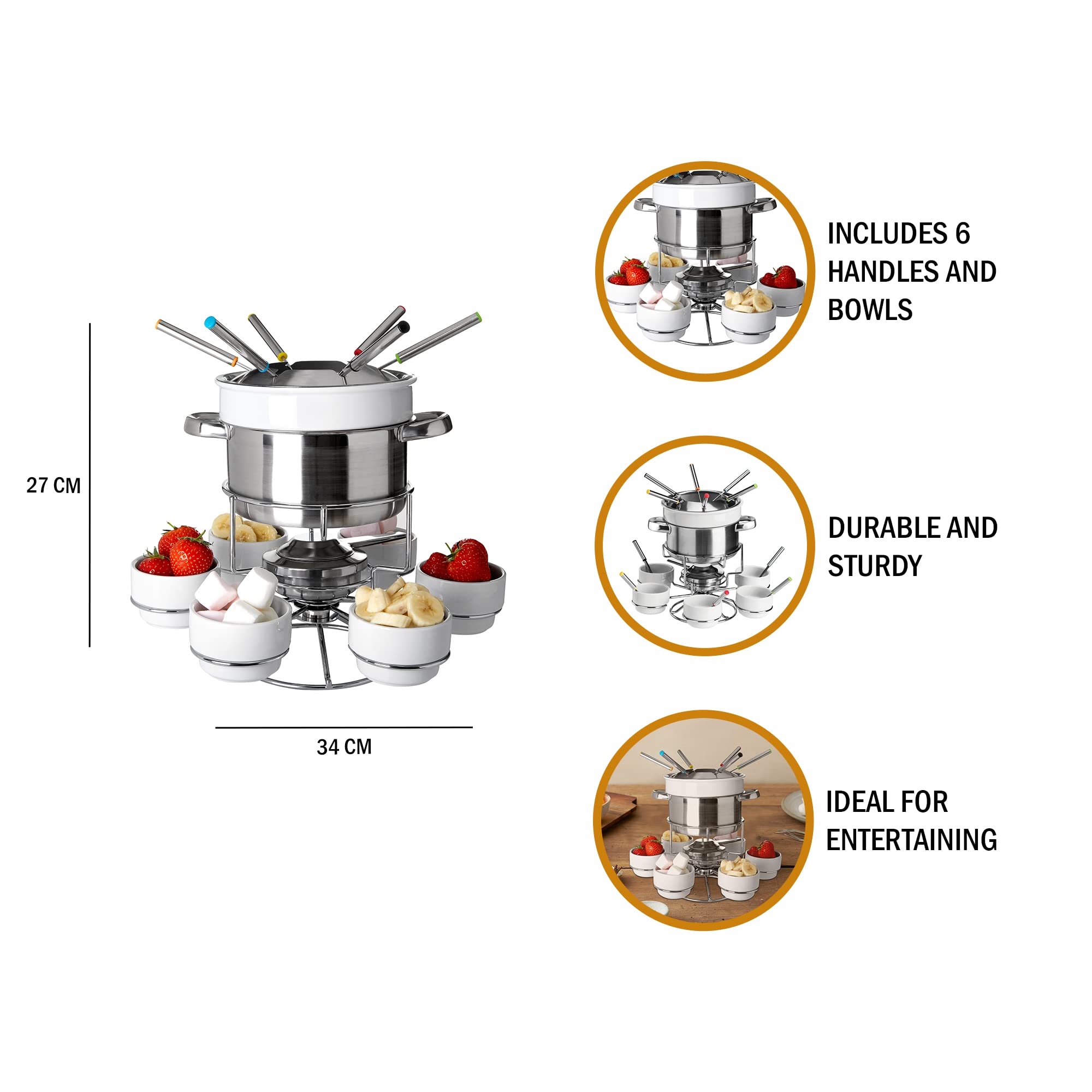 27 CM

34 CM

INCLUDES 6 HANDLES AND BOWLS

DURABLE AND STURDY

IDEAL FOR ENTERTAINING