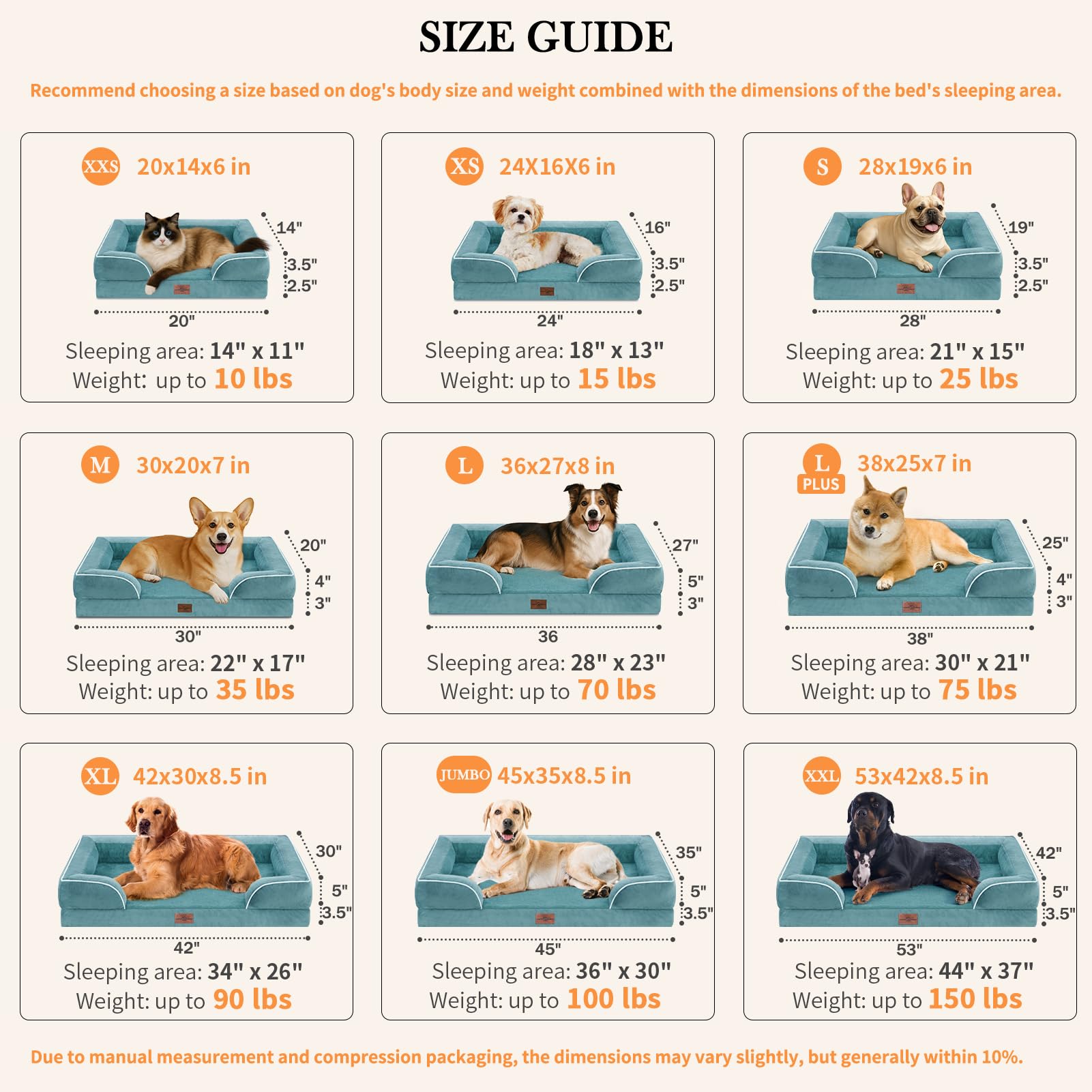 SIZE GUIDE

Recommend choosing a size based on dog's body size and weight combined with the dimensions of the bed's sleeping area.

XXS 20x14x6 in

14"
3.5"
2.5"
20"

Sleeping area: 14" x 11"
Weight: up to 10 lbs

XS 24X16X6 in

16"
3.5"
2.5"
24"

Sleeping area: 18" x 13"
Weight: up to 15 lbs

S 28x19x6 in

19"
3.5"
2.5"
28"

Sleeping area: 21" x 15"
Weight: up to 25 lbs

M 30x20x7 in

20"
4"
3"
30"

Sleeping area: 22" x 17"
Weight: up to 35 lbs

L 36x27x8 in

27"
5"
3"
36

Sleeping area: 28" x 23"
Weight: up to 70 lbs

L PLUS 38x25x7 in

25"
4"
3"
38"

Sleeping area: 30" x 21"
Weight: up to 75 lbs

XL 42x30x8.5 in

30"
5"
3.5"
42"

Sleeping area: 34" x 26"
Weight: up to 90 lbs

JUMBO 45x35x8.5 in

35"
5"
3.5"
45"

Sleeping area: 36" x 30"
Weight: up to 100 lbs

XXL 53x42x8.5 in

42"
5"
3.5"
53"

Sleeping area: 44" x 37"
Weight: up to 150 lbs

Due to manual measurement and compression packaging, the dimensions may vary slightly, but generally within 10%.