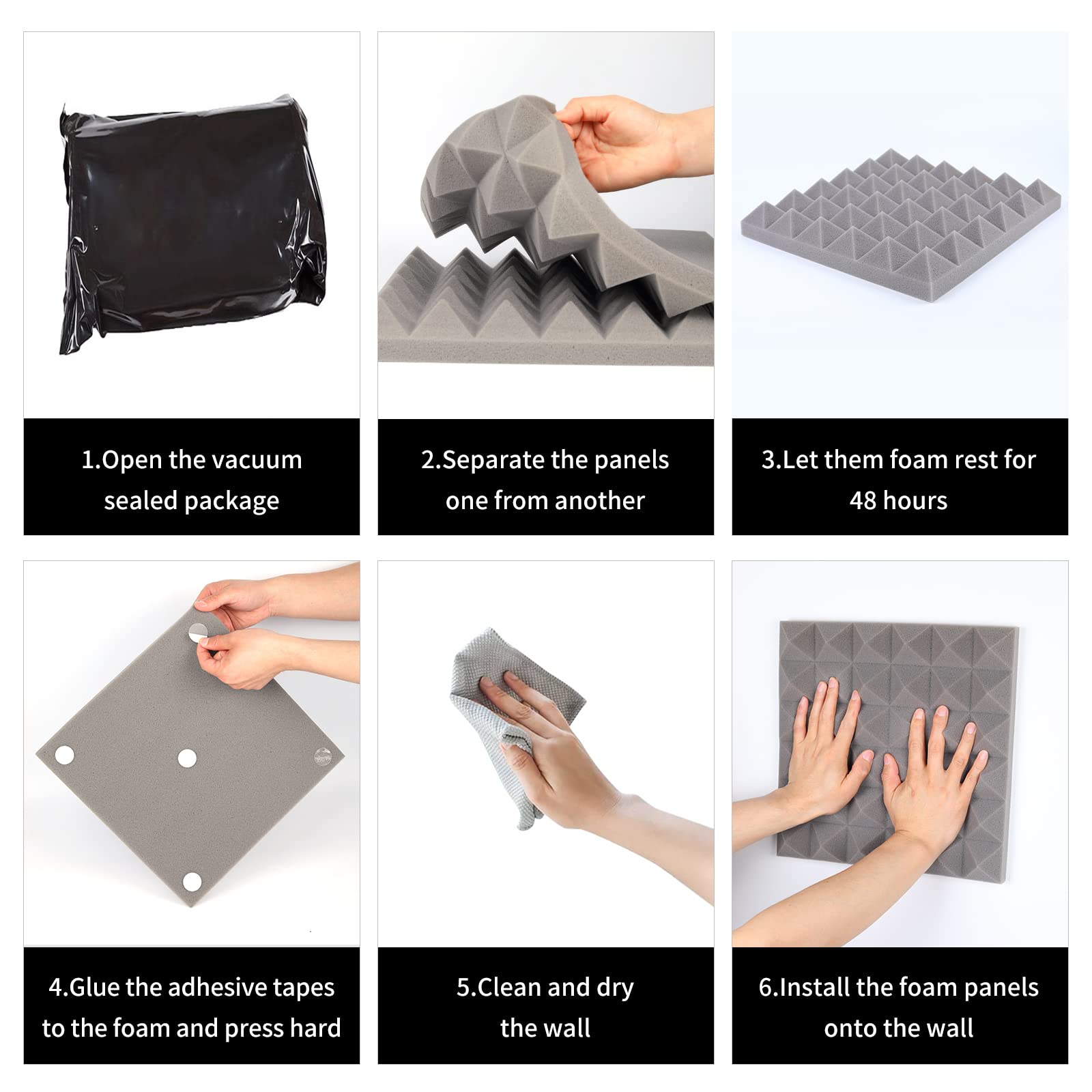 1.Open the vacuum sealed package

2.Separate the panels one from another

3.Let them foam rest for 48 hours

4.Glue the adhesive tapes to the foam and press hard

5.Clean and dry the wall

6.Install the foam panels onto the wall