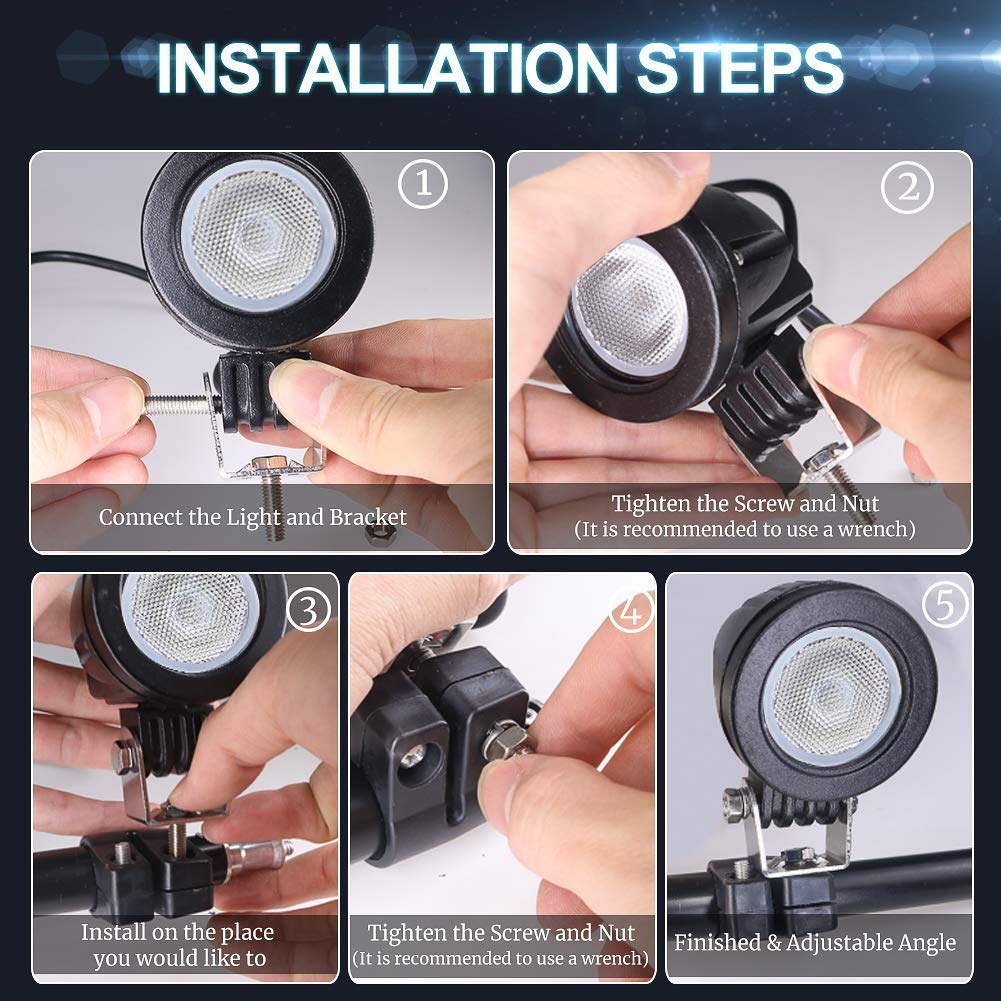 INSTALLATION STEPS

①

Connect the Light and Bracket

②

Tighten the Screw and Nut
(It is recommended to use a wrench)

③

Install on the place you would like to

④

Tighten the Screw and Nut
(It is recommended to use a wrench)

⑤

Finished & Adjustable Angle