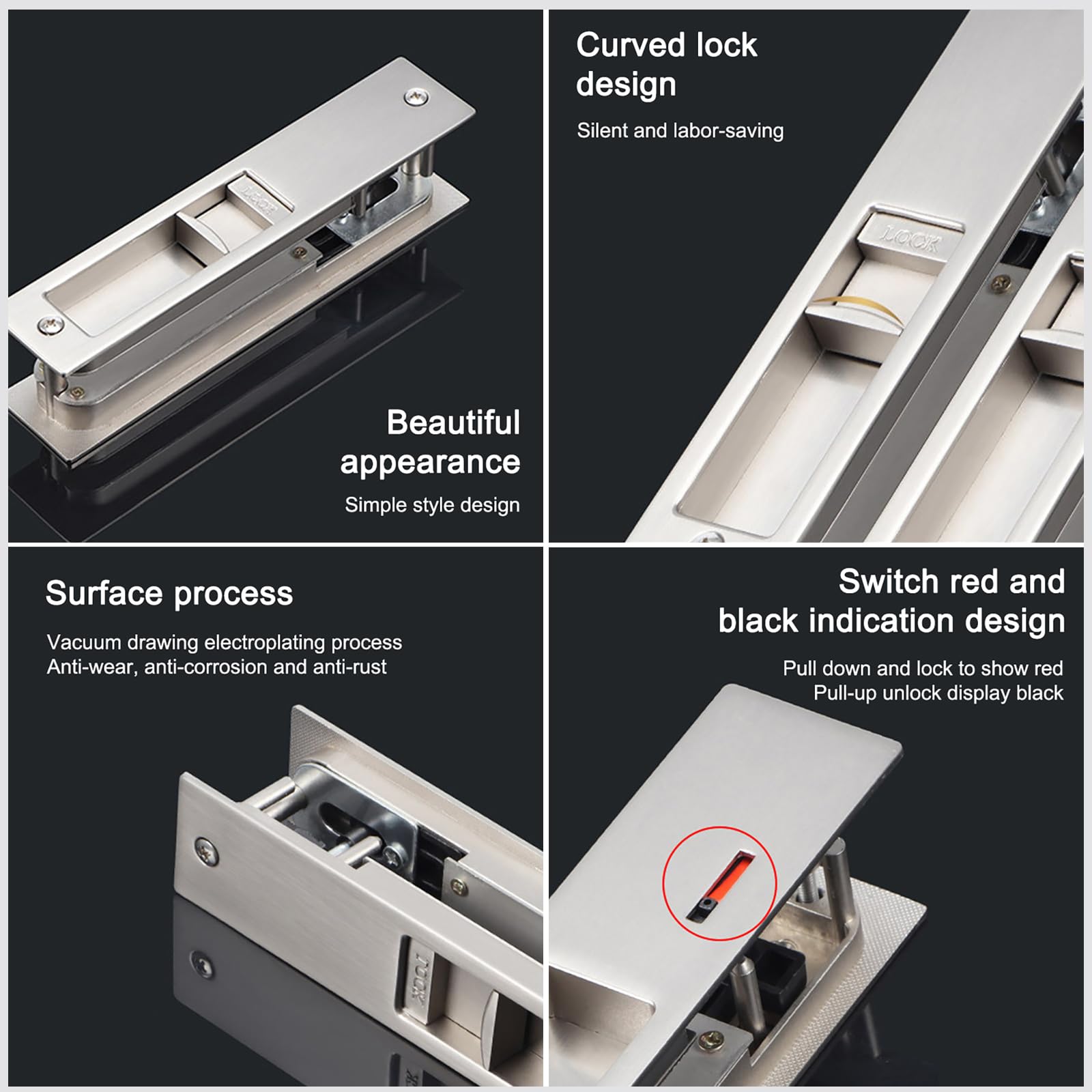 LOCK

Beautiful appearance

Simple style design

Curved lock design

Silent and labor-saving

LOCK

Surface process

Vacuum drawing electroplating process
Anti-wear, anti-corrosion and anti-rust

LOCK

Switch red and black indication design

Pull down and lock to show red
Pull-up unlock display black