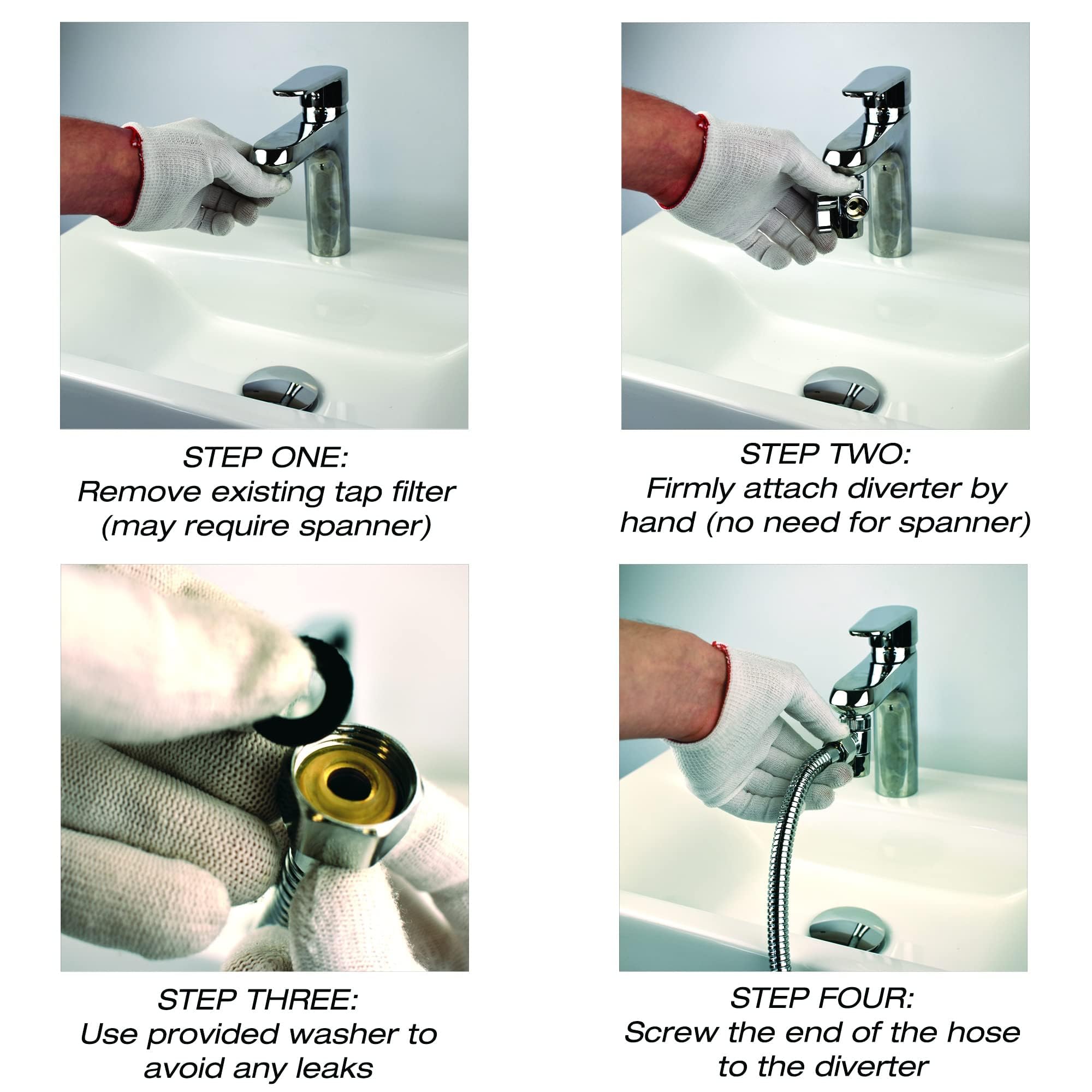 STEP ONE:
Remove existing tap filter (may require spanner)

STEP TWO:
Firmly attach diverter by hand (no need for spanner)

STEP THREE:
Use provided washer to avoid any leaks

STEP FOUR:
Screw the end of the hose to the diverter