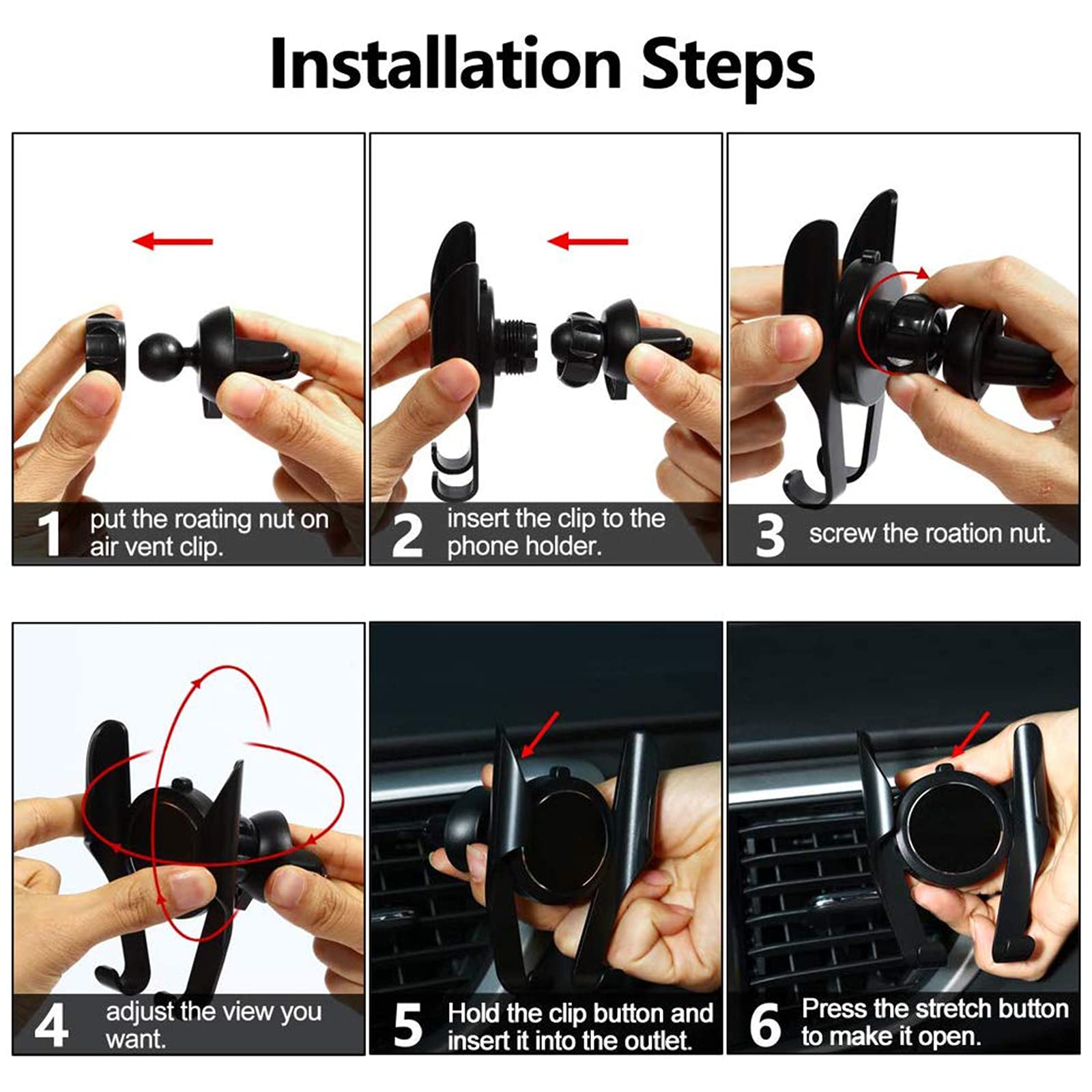 Installation Steps

1 put the roating nut on air vent clip.

2 insert the clip to the phone holder.

3 screw the roation nut.

4 adjust the view you want.

5 Hold the clip button and insert it into the outlet.

6 Press the stretch button to make it open.